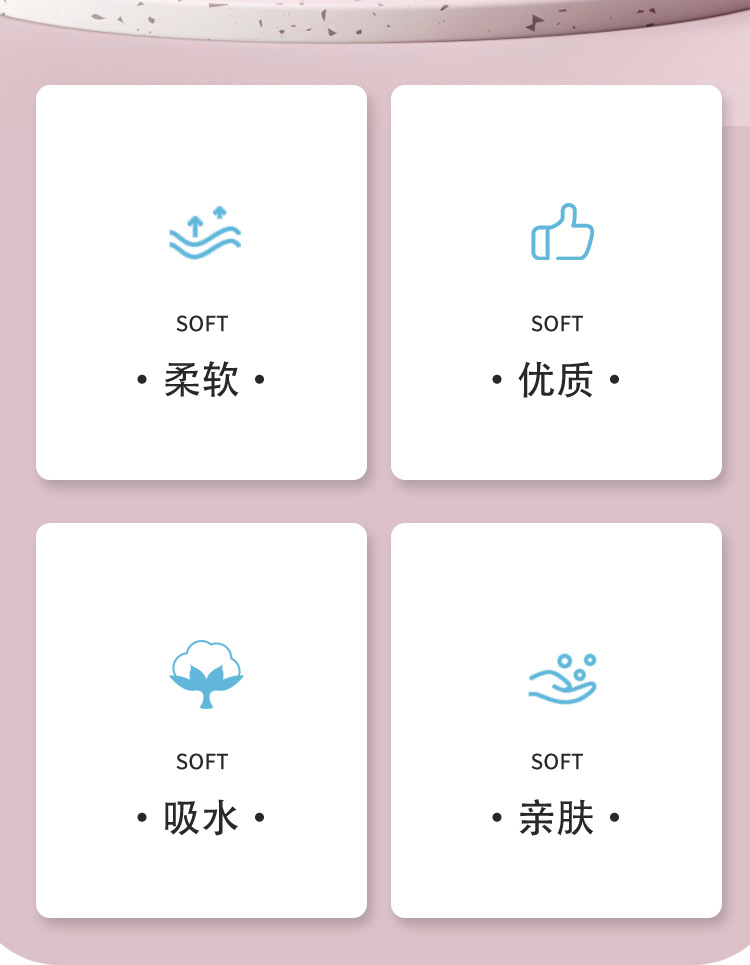 SOFT

• 柔软 •

SOFT

• 优质 •

SOFT

• 吸水 •

SOFT

• 亲肤 •