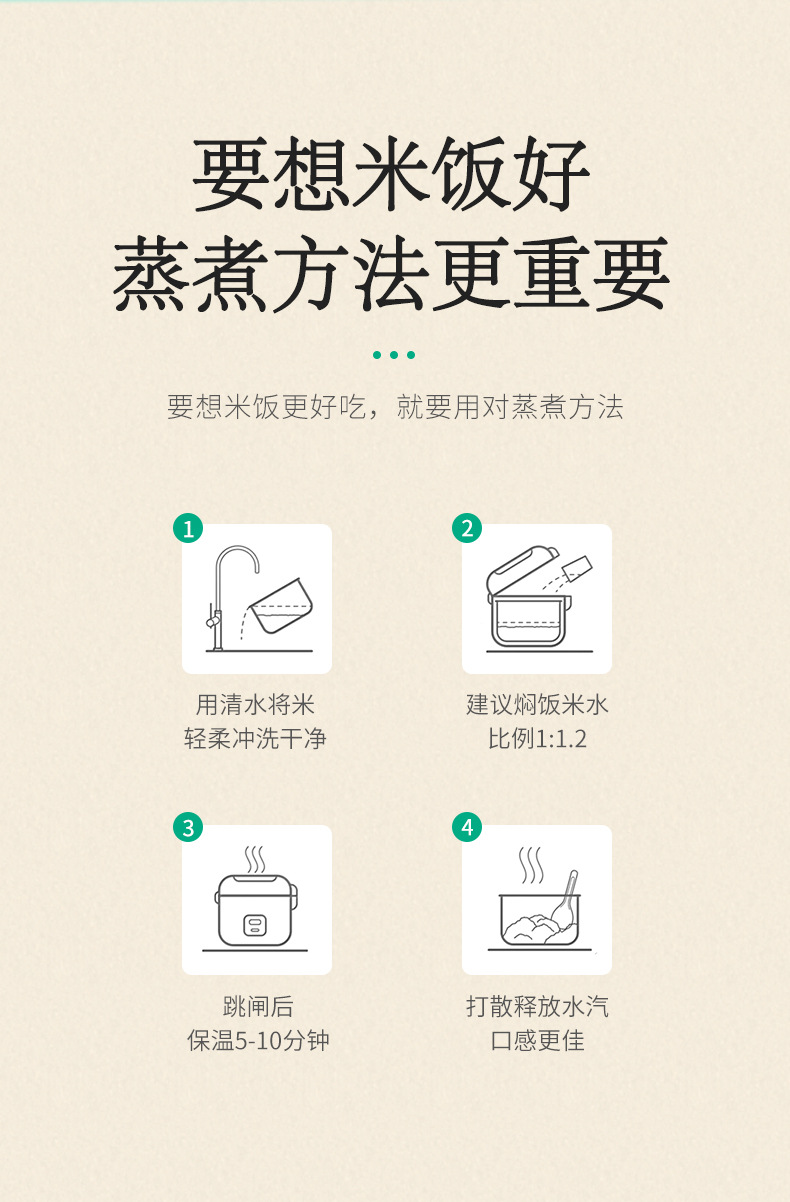 要想米饭好
蒸煮方法更重要

要想米饭更好吃，就要用对蒸煮方法

1
用清水将米
轻柔冲洗干净

2
建议焖饭米水
比例1:1.2

3
跳闸后
保温5-10分钟

4
打散释放水汽
口感更佳