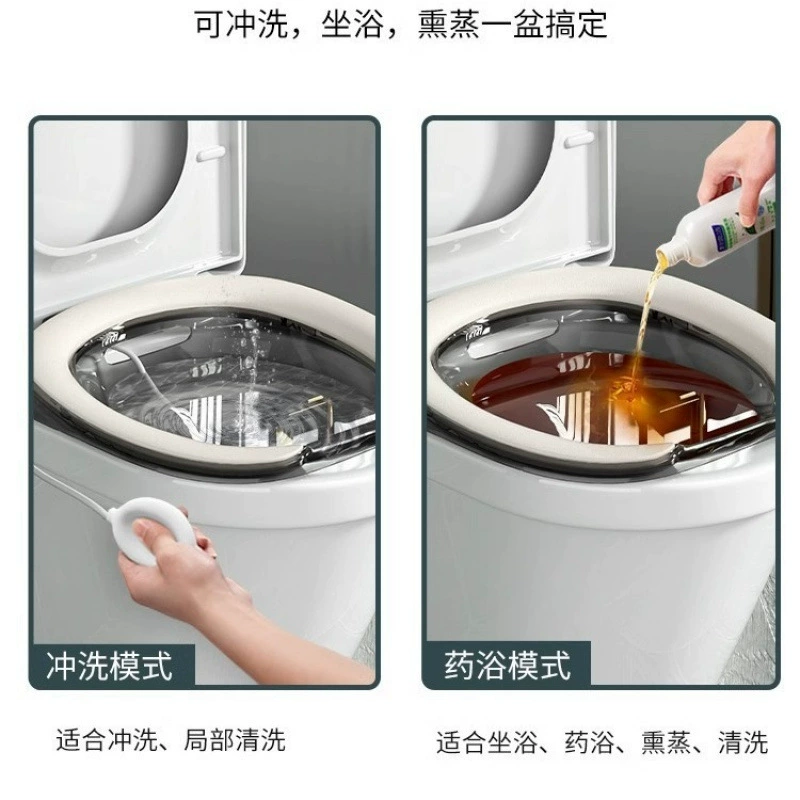 可冲洗，坐浴，熏蒸一盆搞定

冲洗模式

适合冲洗、局部清洗

药浴模式

适合坐浴、药浴、熏蒸、清洗