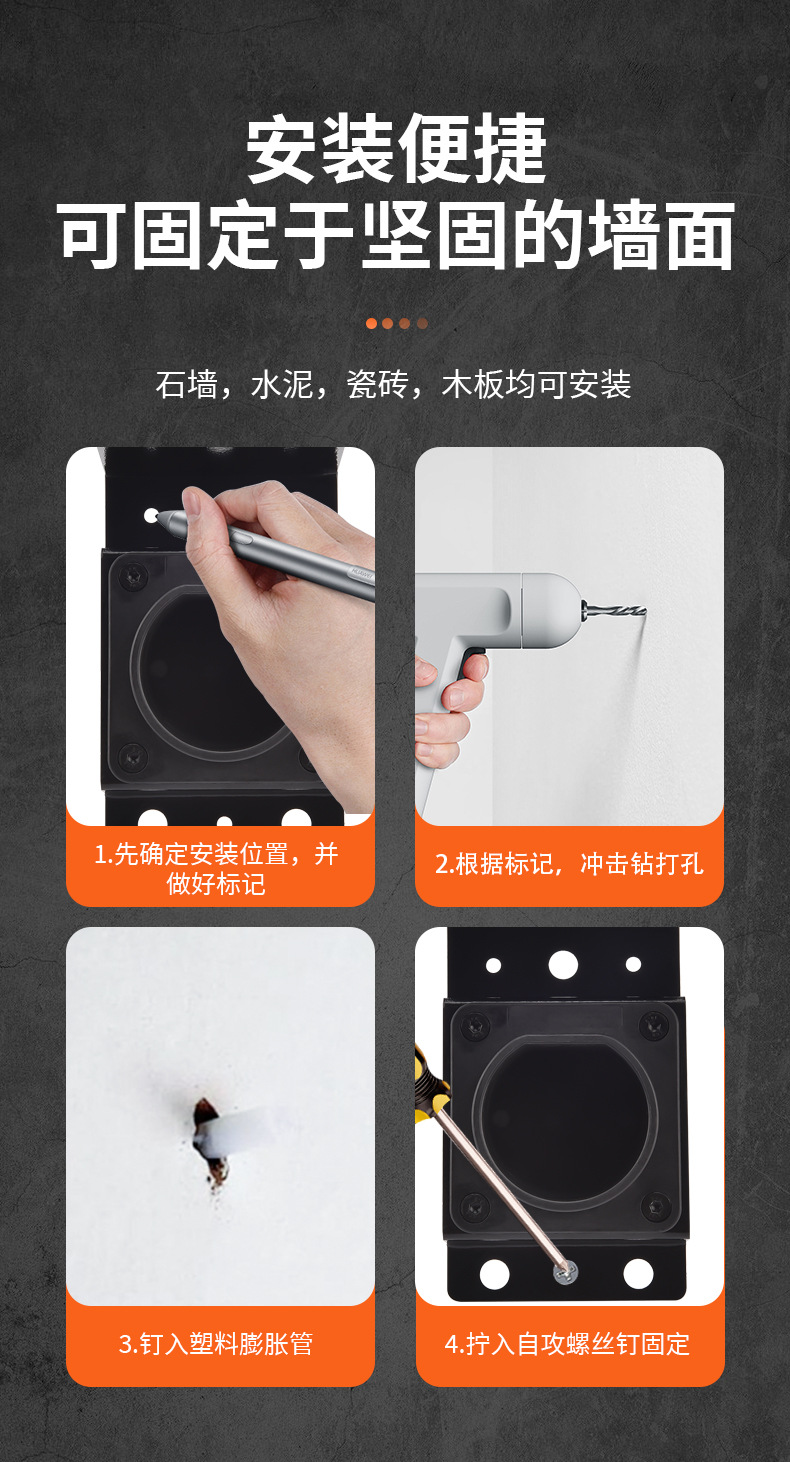 安装便捷
可固定于坚固的墙面

石墙，水泥，瓷砖，木板均可安装

1.先确定安装位置，并做好标记

2.根据标记，冲击钻打孔

3.钉入塑料膨胀管

4.拧入自攻螺丝钉固定