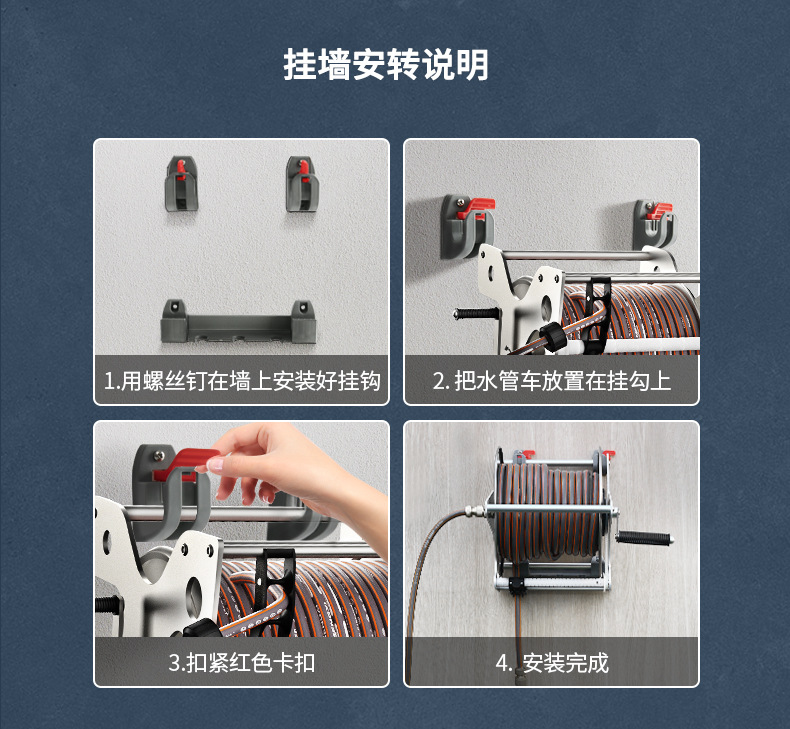 挂墙安转说明

1.用螺丝钉在墙上安装好挂钩

2. 把水管车放置在挂勾上

3.扣紧红色卡扣

4. 安装完成