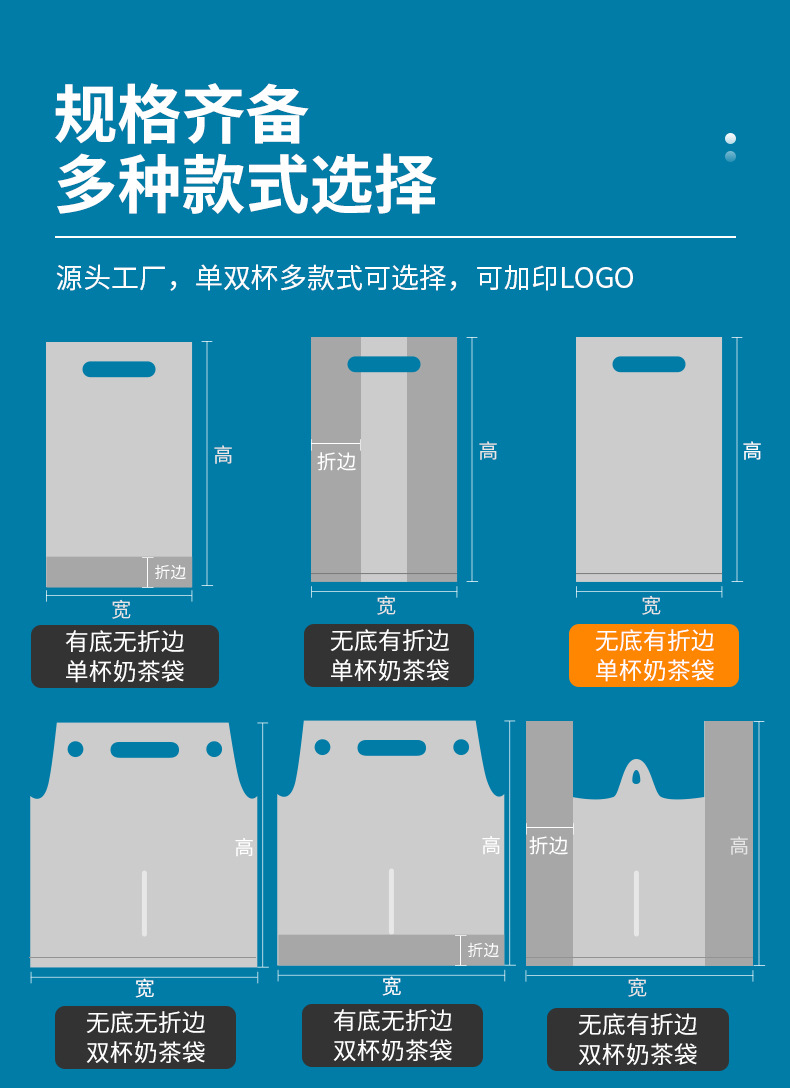 规格齐备
多种款式选择

源头工厂，单双杯多款式可选择，可加印LOGO

高
折边
宽
有底无折边
单杯奶茶袋

折边
高
宽
无底有折边
单杯奶茶袋

高
宽
无底有折边
单杯奶茶袋

高
宽
无底无折边
双杯奶茶袋

高
折边
宽
有底无折边
双杯奶茶袋

折边
高
宽
无底有折边
双杯奶茶袋