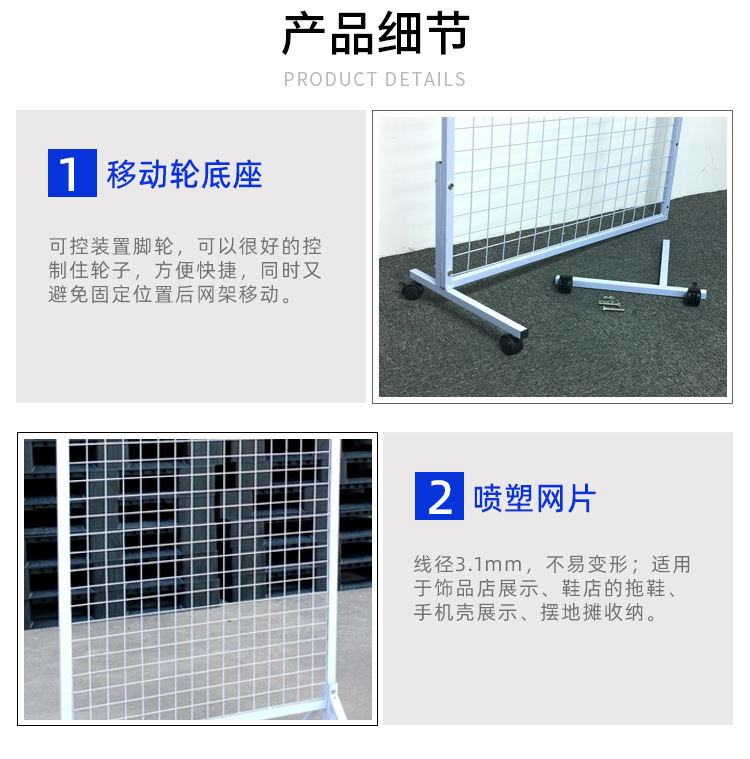 产品细节
PRODUCT DETAILS

1 移动轮底座

可控装置脚轮，可以很好的控制住轮子，方便快捷，同时又避免固定位置后网架移动。

2 喷塑网片

线径3.1mm，不易变形；适用于饰品店展示、鞋店的拖鞋、手机壳展示、摆地摊收纳。