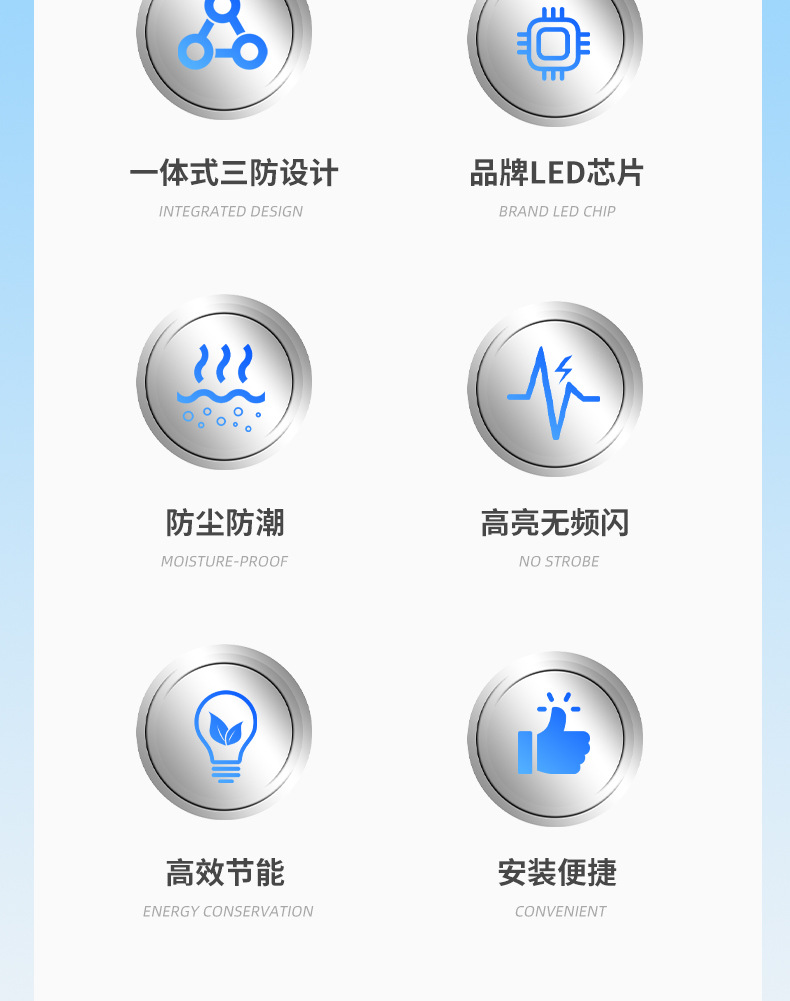 一体式三防设计
INTEGRATED DESIGN

品牌LED芯片
BRAND LED CHIP

防尘防潮
MOISTURE-PROOF

高亮无频闪
NO STROBE

高效节能
ENERGY CONSERVATION

安装便捷
CONVENIENT