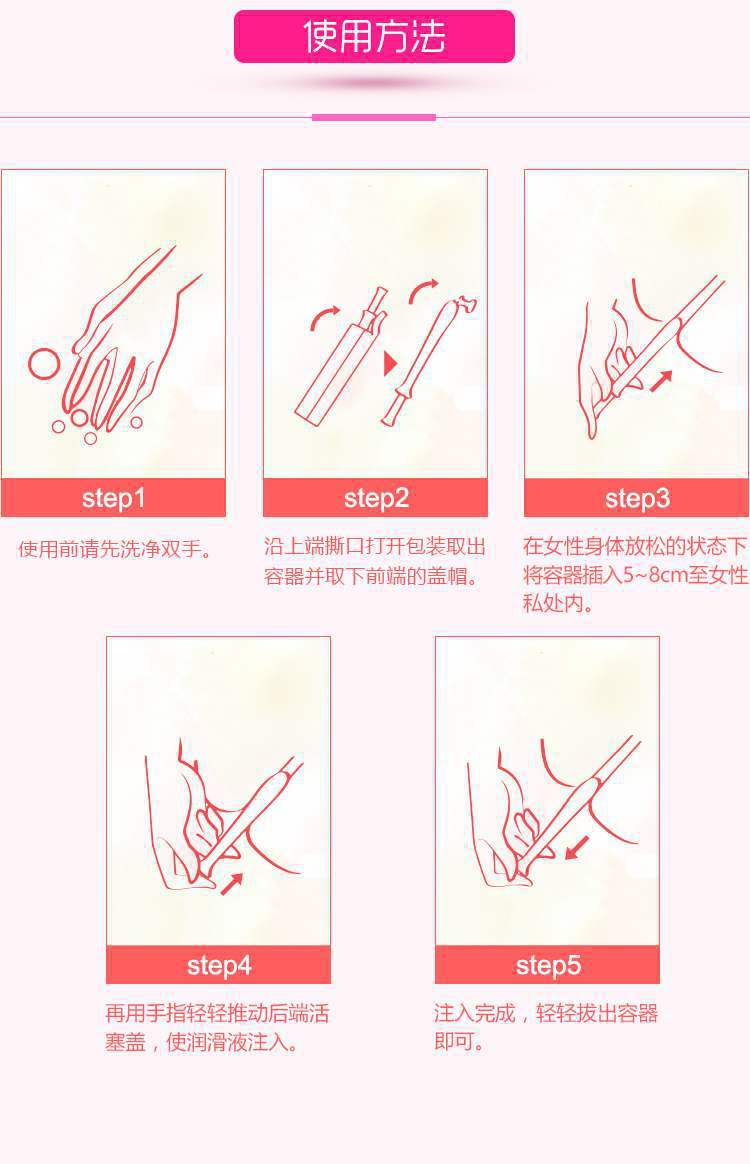 使用方法

step1

使用前请先洗净双手。

step2

沿上端撕口打开包装取出容器并取下前端的盖帽。

step3

在女性身体放松的状态下将容器插入5~8cm至女性私处内。

step4

再用手指轻轻推动后端活塞盖，使润滑液注入。

step5

注入完成，轻轻拔出容器即可。