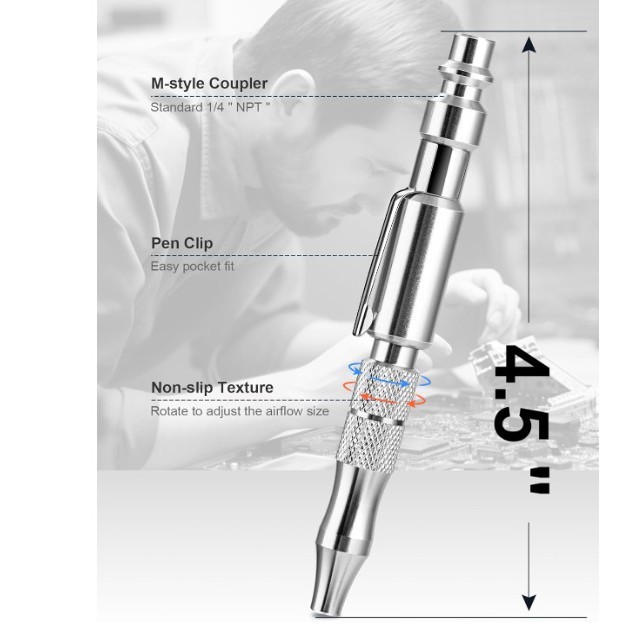 M-style Coupler
Standard 1/4 " NPT "

Pen Clip
Easy pocket fit

Non-slip Texture
Rotate to adjust the airflow size

4.5"