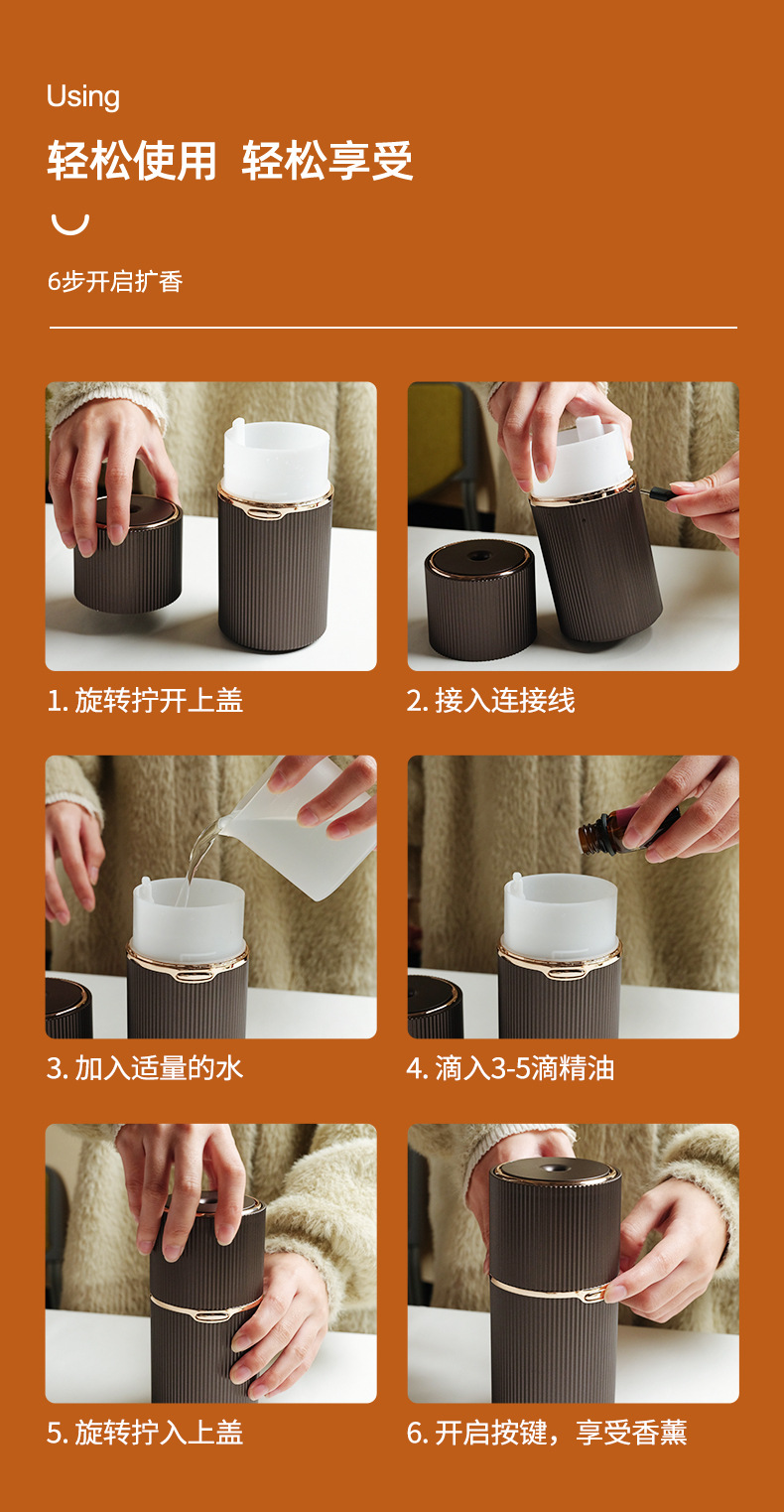 Using

轻松使用 轻松享受

6步开启扩香

1. 旋转拧开上盖

2. 接入连接线

3. 加入适量的水

4. 滴入3-5滴精油

5. 旋转拧入上盖

6. 开启按键，享受香薰