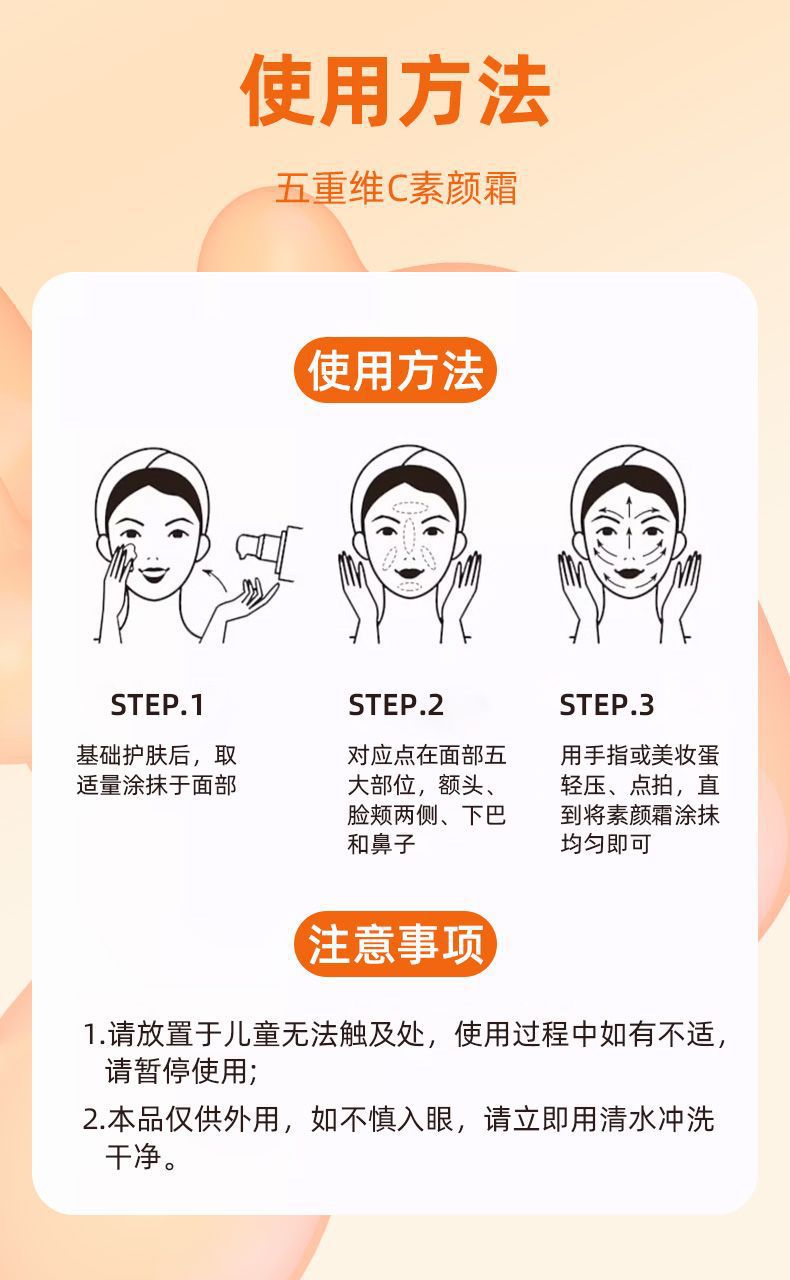 使用方法

五重维C素颜霜

使用方法

STEP.1

基础护肤后，取适量涂抹于面部

STEP.2

对应点在面部五大部位，额头、脸颊两侧、下巴和鼻子

STEP.3

用手指或美妆蛋轻压、点拍，直到将素颜霜涂抹均匀即可

注意事项

1.请放置于儿童无法触及处，使用过程中如有不适，请暂停使用;

2.本品仅供外用，如不慎入眼，请立即用清水冲洗干净。