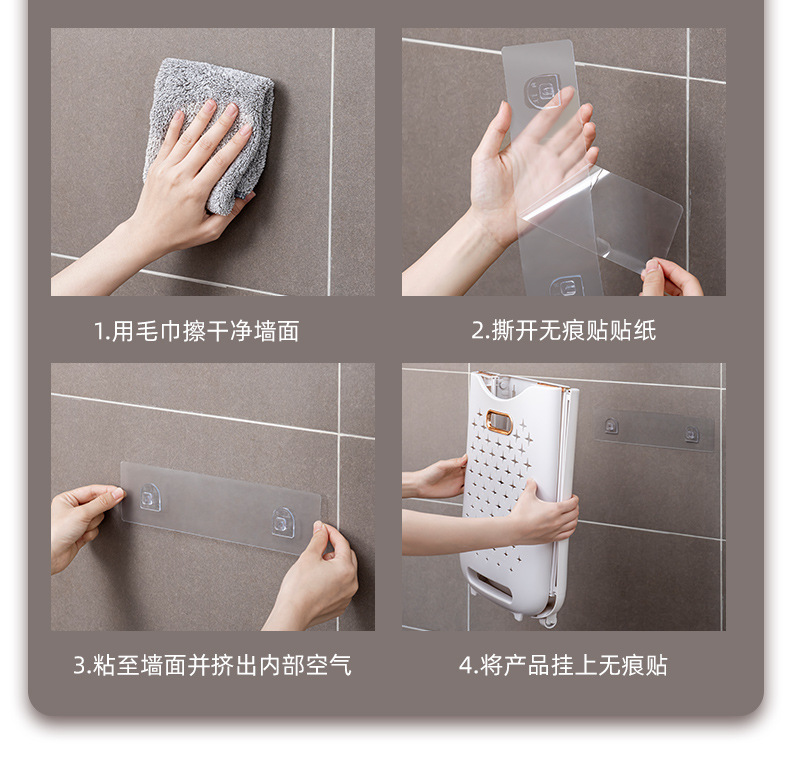 1.用毛巾擦干净墙面

2.撕开无痕贴贴纸

3.粘至墙面并挤出内部空气

4.将产品挂上无痕贴