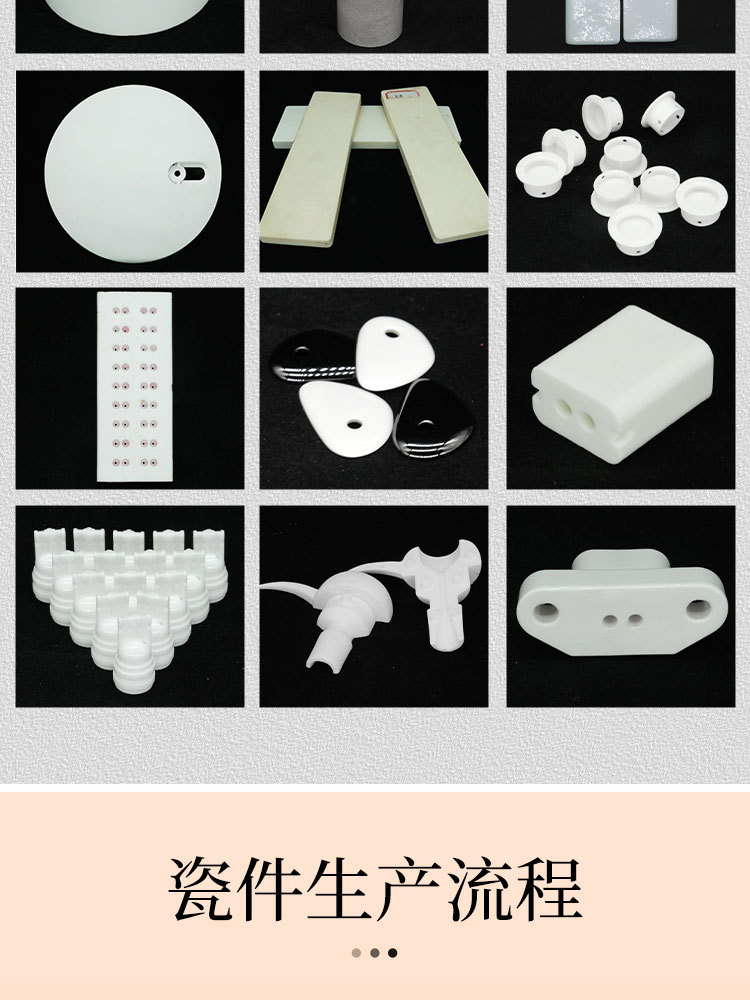 瓷件生产流程