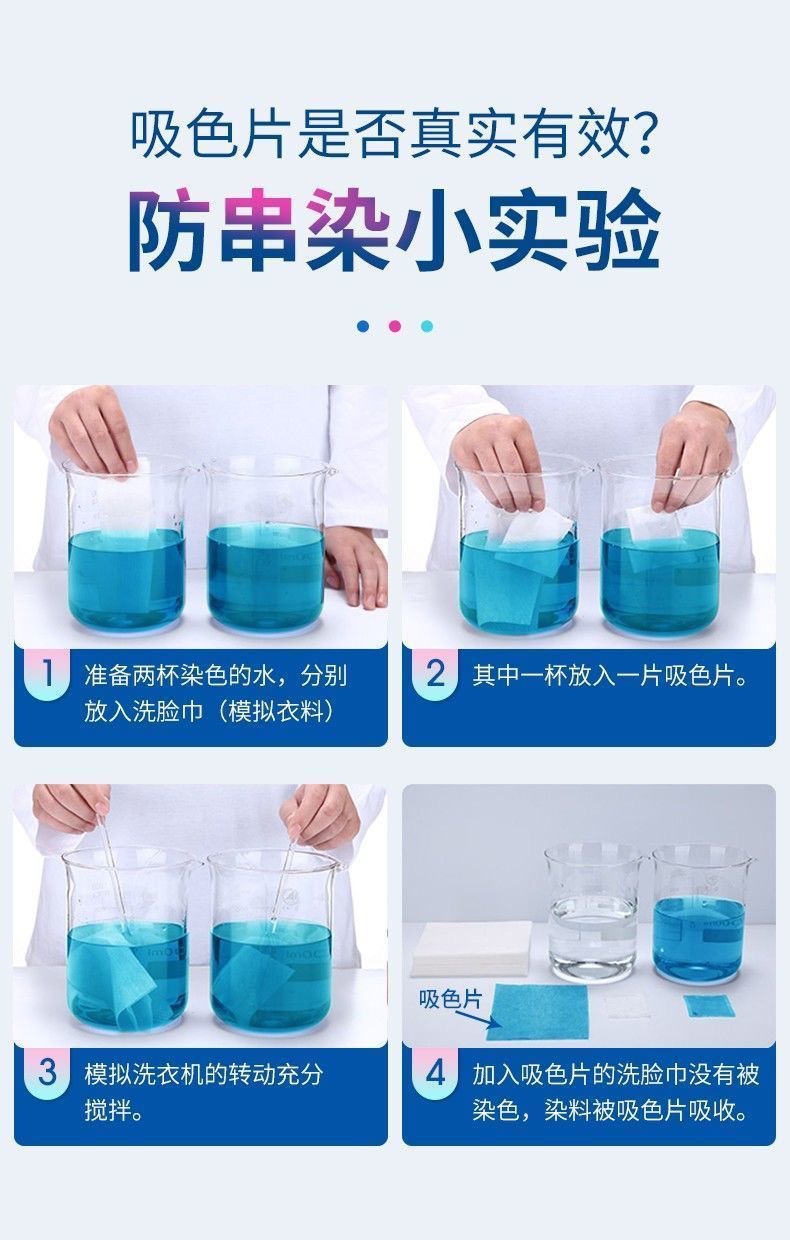 吸色片是否真实有效?

防串染小实验

1 准备两杯染色的水，分别放入洗脸巾（模拟衣料）

2 其中一杯放入一片吸色片。

3 模拟洗衣机的转动充分搅拌。

吸色片

4 加入吸色片的洗脸巾没有被染色，染料被吸色片吸收。