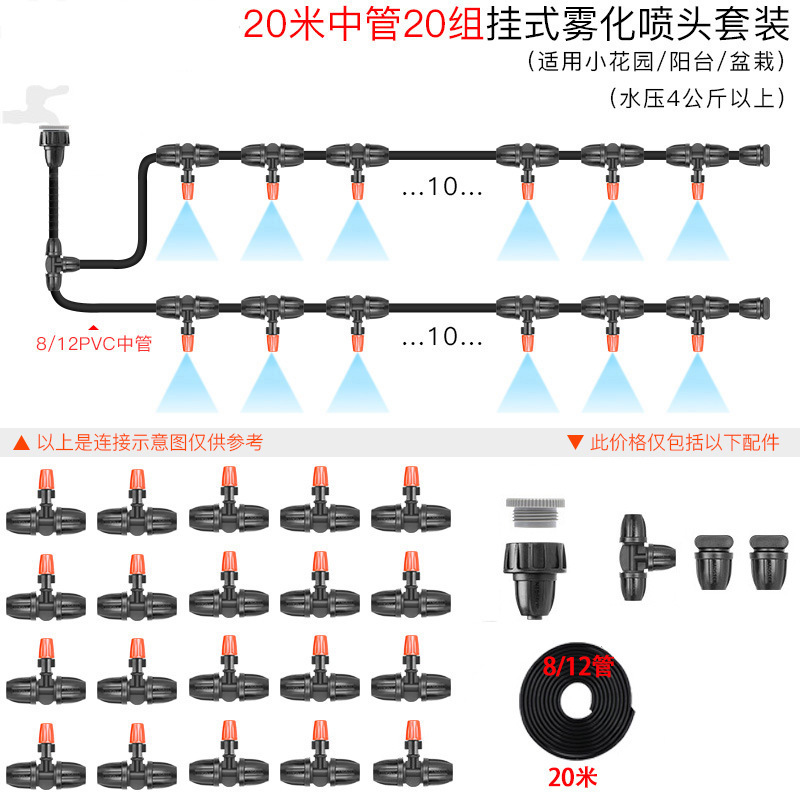 20米中管20组挂式雾化喷头套装
（适用小花园/阳台/盆栽）
（水压4公斤以上）

...10...

8/12PVC中管

...10...

▲ 以上是连接示意图仅供参考

▼ 此价格仅包括以下配件

8/12管

20米