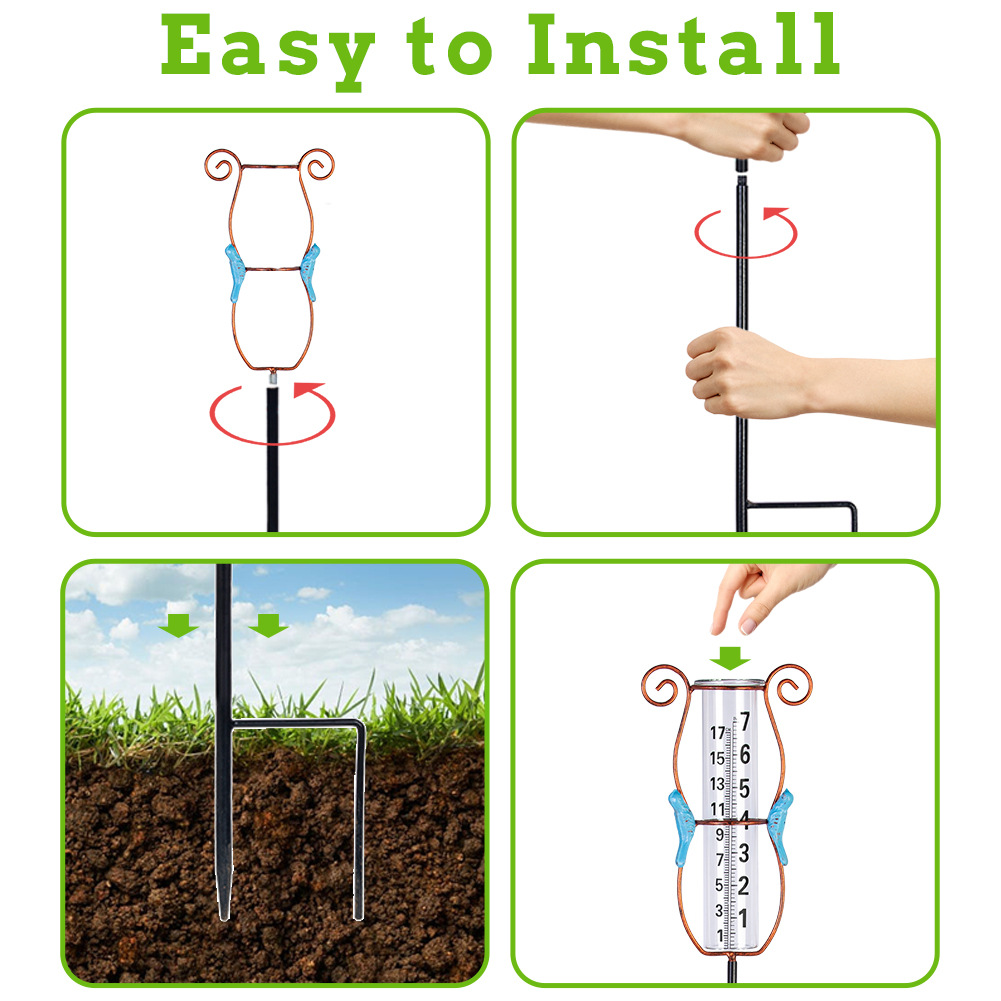 Easy to Install

17
15
13
11
9
7
5
3
1

7
6
5
4
3
2
1