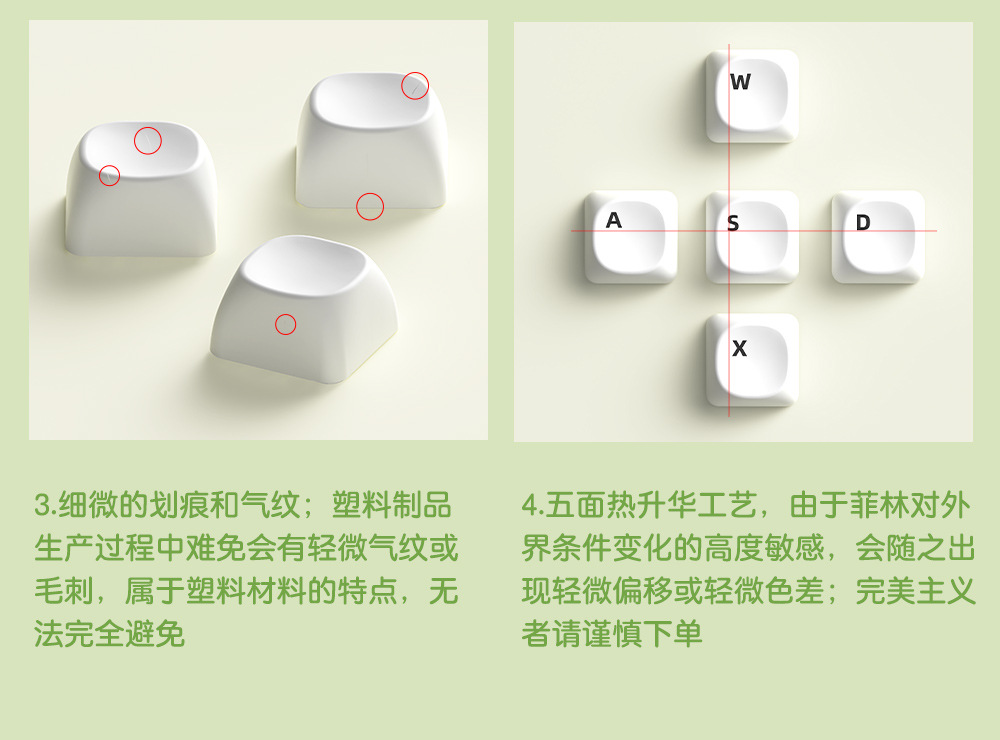 W

A

S

D

X

3.细微的划痕和气纹；塑料制品生产过程中难免会有轻微气纹或毛刺，属于塑料材料的特点，无法完全避免

4.五面热升华工艺，由于菲林对外界条件变化的高度敏感，会随之出现轻微偏移或轻微色差；完美主义者请谨慎下单