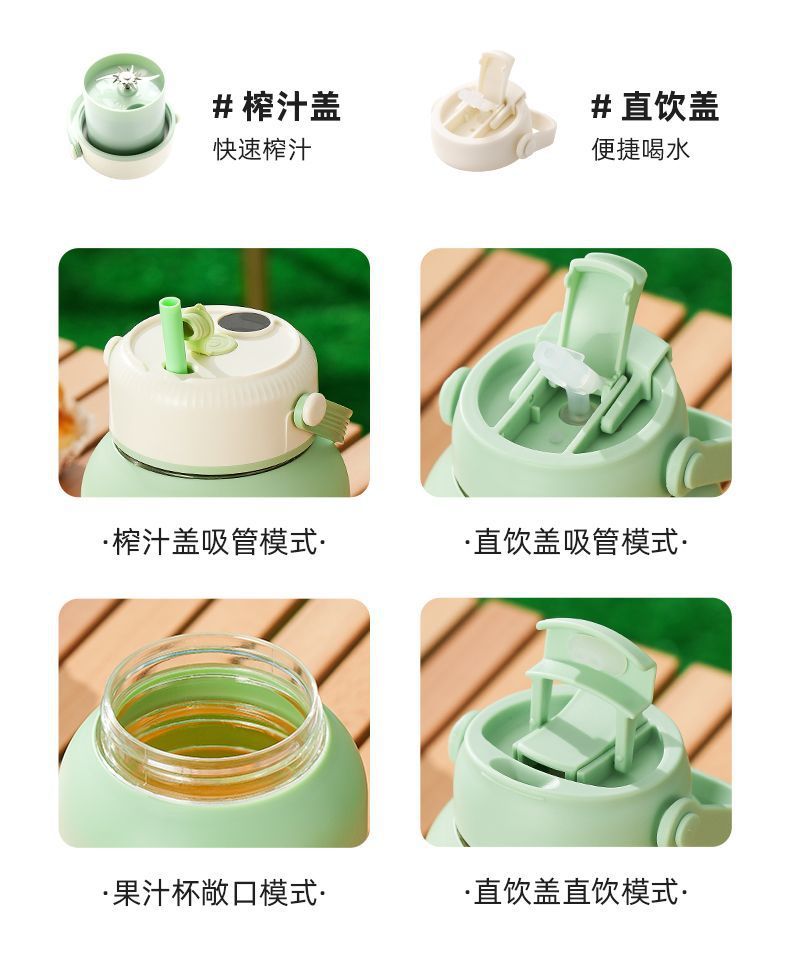 # 榨汁盖
快速榨汁

# 直饮盖
便捷喝水

·榨汁盖吸管模式·

·直饮盖吸管模式·

·果汁杯敞口模式·

·直饮盖直饮模式·