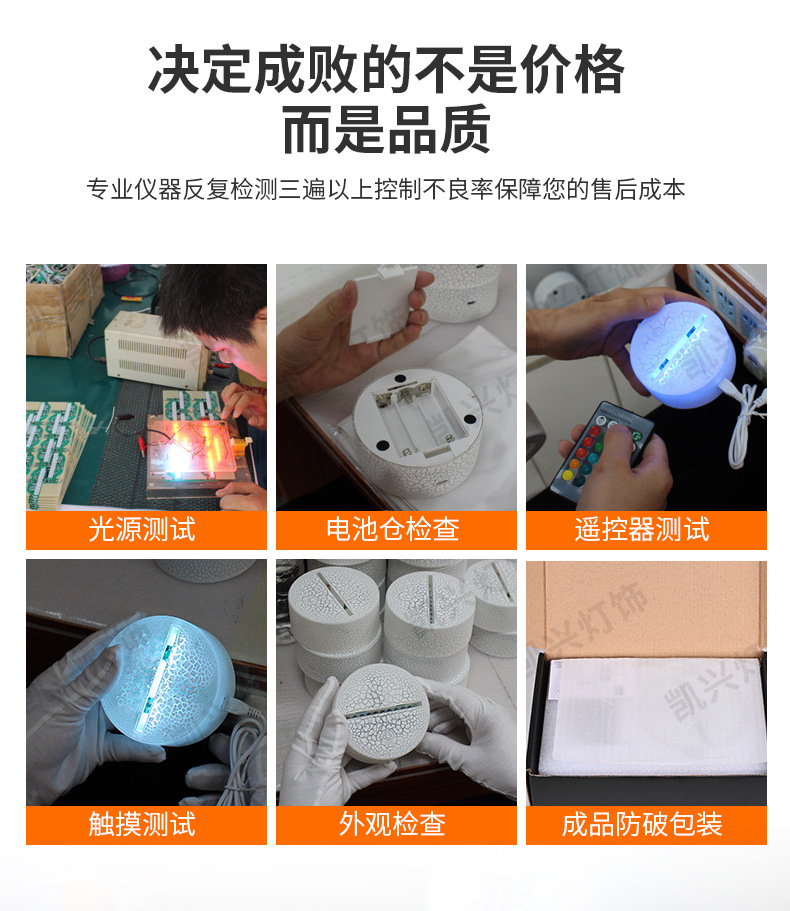 决定成败的不是价格
而是品质

专业仪器反复检测三遍以上控制不良率保障您的售后成本

光源测试

电池仓检查

遥控器测试

触摸测试

外观检查

成品防破包装

凯兴灯饰