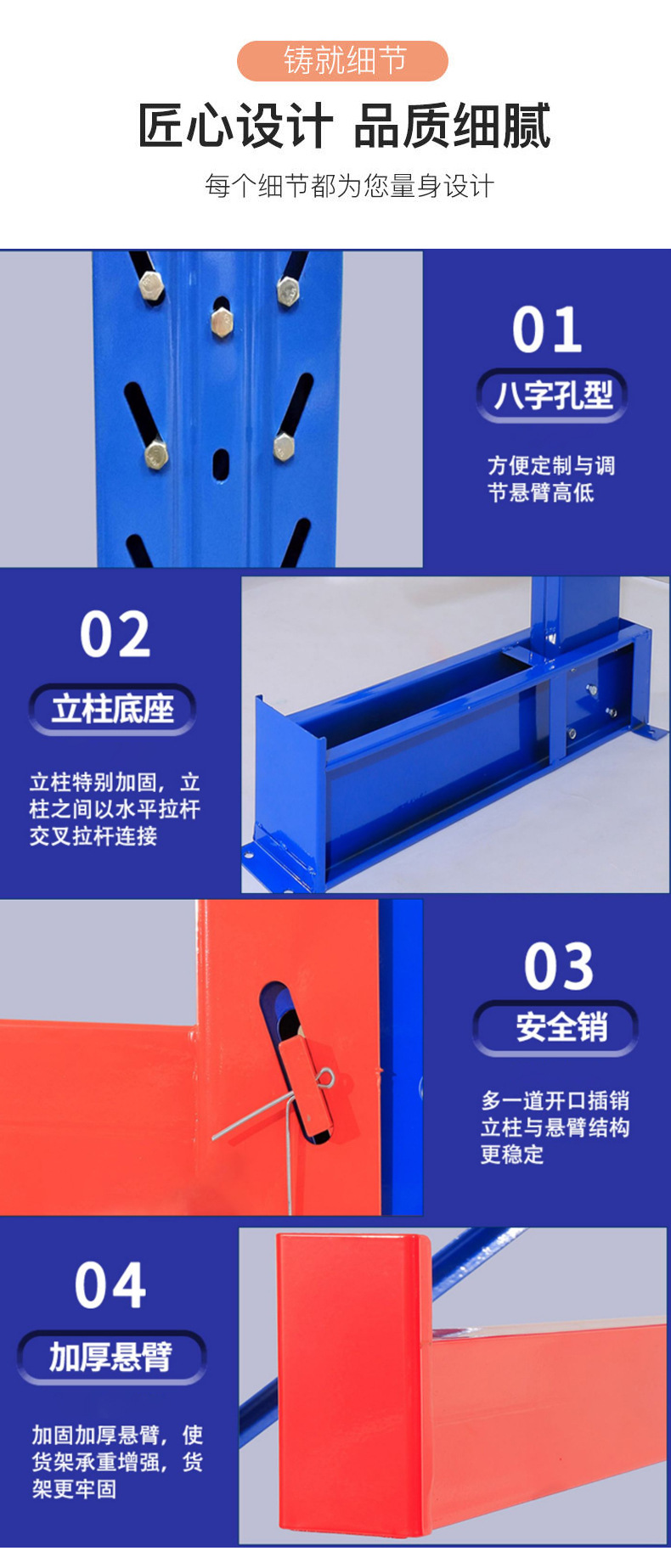 铸就细节

匠心设计 品质细腻

每个细节都为您量身设计

01

八字孔型

方便定制与调节悬臂高低

02

立柱底座

立柱特别加固，立柱之间以水平拉杆交叉拉杆连接

03

安全销

多一道开口插销立柱与悬臂结构更稳定

04

加厚悬臂

加固加厚悬臂，使货架承重增强，货架更牢固