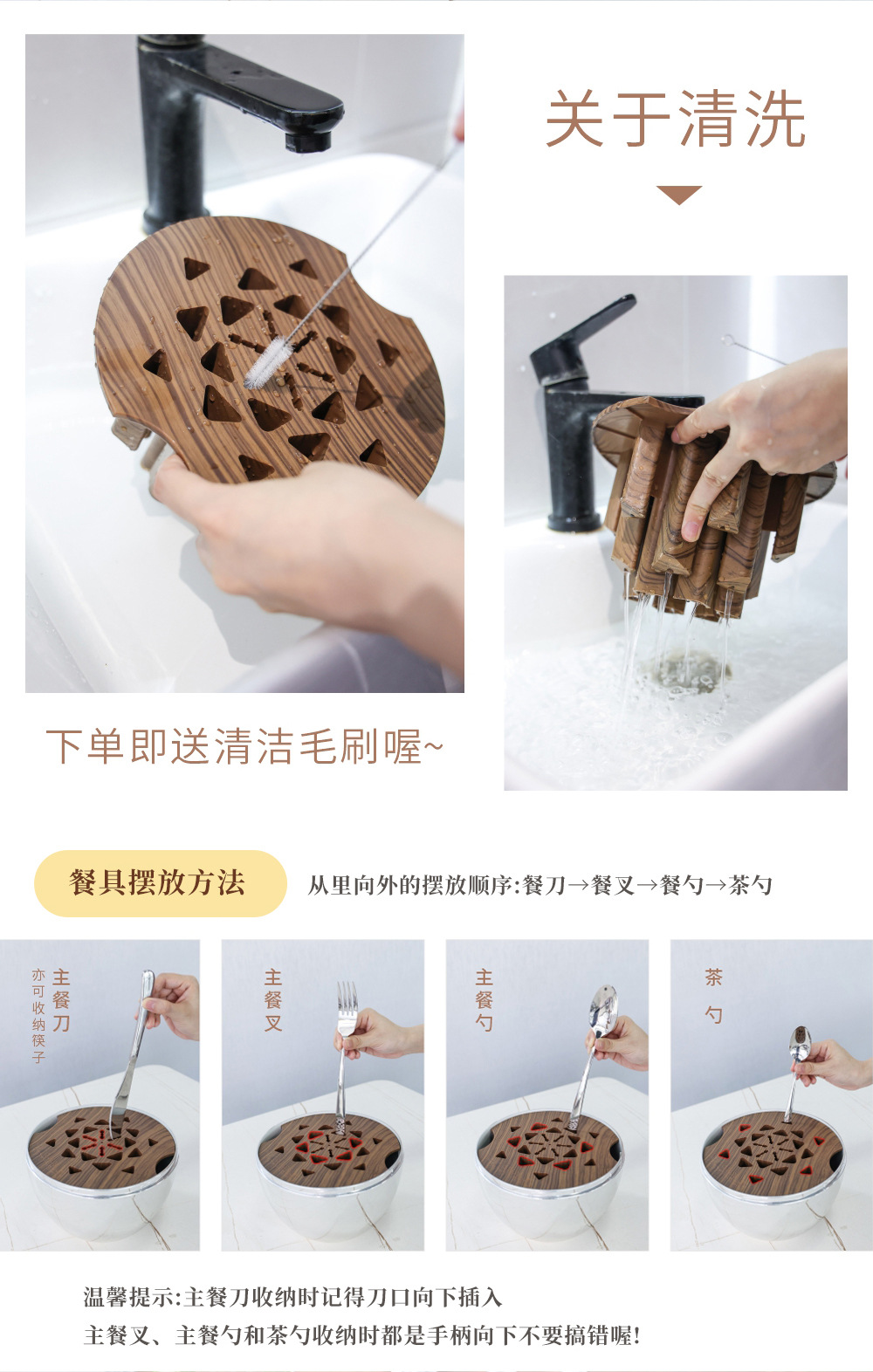 关于清洗

下单即送清洁毛刷喔~

餐具摆放方法

从里向外的摆放顺序:餐刀→餐叉→餐勺→茶勺

主餐刀

亦可收纳筷子

主餐叉

主餐勺

茶勺

温馨提示:主餐刀收纳时记得刀口向下插入
主餐叉、主餐勺和茶勺收纳时都是手柄向下不要搞错喔!