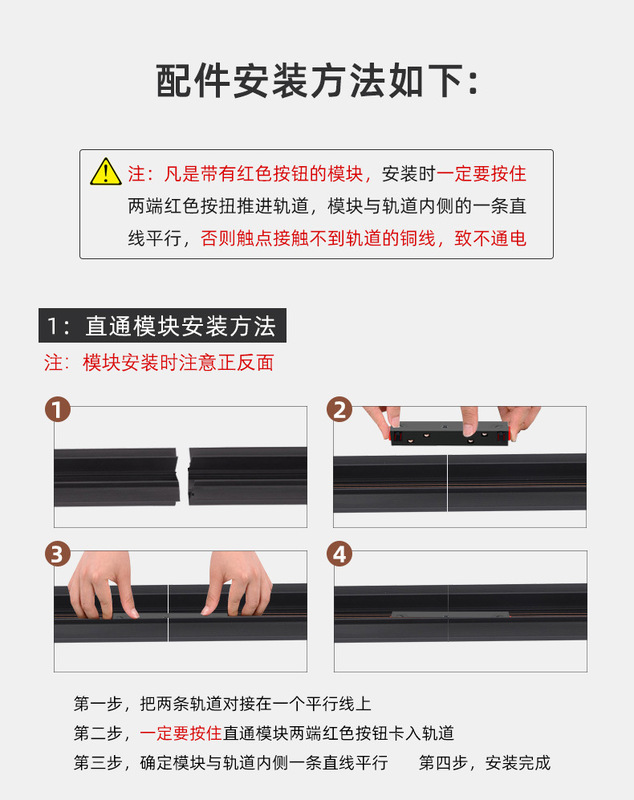 配件安装方法如下:

注：凡是带有红色按钮的模块，安装时一定要按住两端红色按扭推进轨道，模块与轨道内侧的一条直线平行，否则触点接触不到轨道的铜线，致不通电

1：直通模块安装方法

注：模块安装时注意正反面

1

2

3

4

第一步，把两条轨道对接在一个平行线上

第二步，一定要按住直通模块两端红色按钮卡入轨道

第三步，确定模块与轨道内侧一条直线平行　　第四步，安装完成