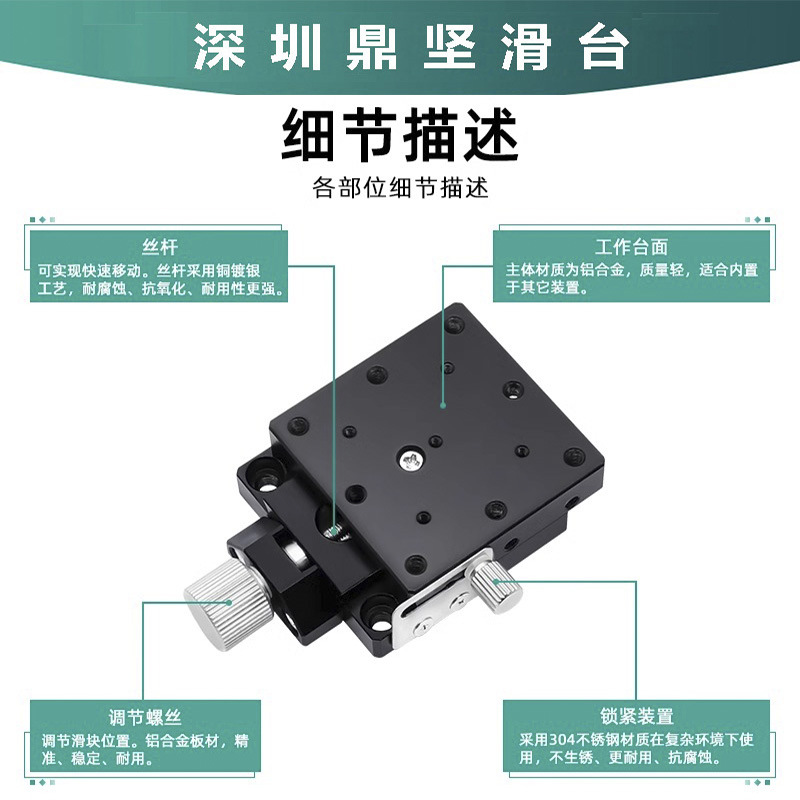 深圳鼎坚滑台

细节描述

各部位细节描述

丝杆
可实现快速移动。丝杆采用铜镀银工艺，耐腐蚀、抗氧化、耐用性更强。

工作台面
主体材质为铝合金，质量轻，适合内置于其它装置。

调节螺丝
调节滑块位置。铝合金板材，精准、稳定、耐用。

锁紧装置
采用304不锈钢材质在复杂环境下使用，不生锈、更耐用、抗腐蚀。