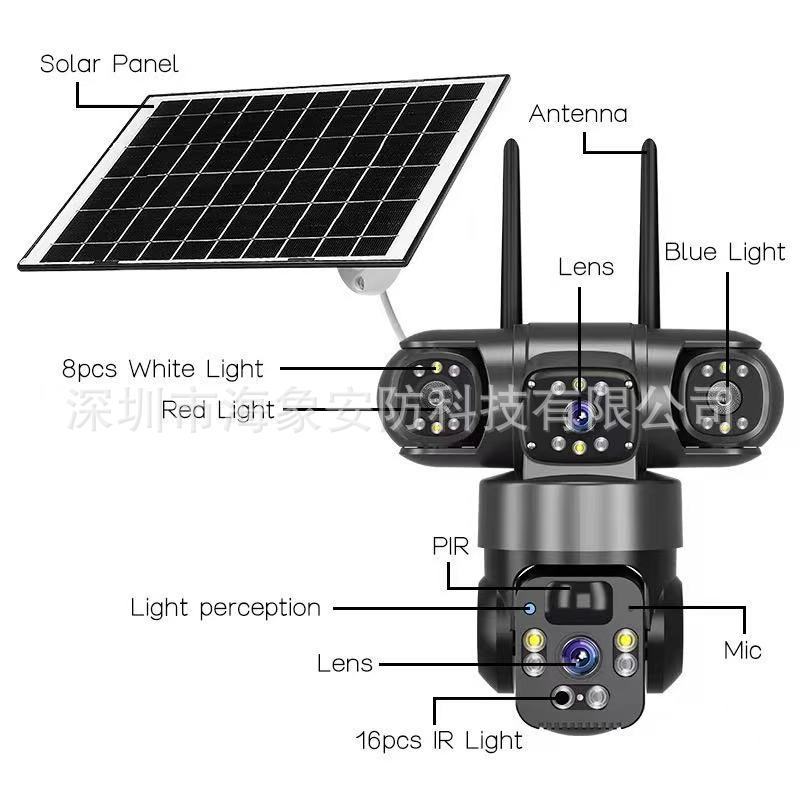 Solar Panel

Antenna

Lens

Blue Light

8pcs White Light

Red Light

深圳市海象安防科技有限公司

PIR

Light perception

Mic

Lens

16pcs IR Light