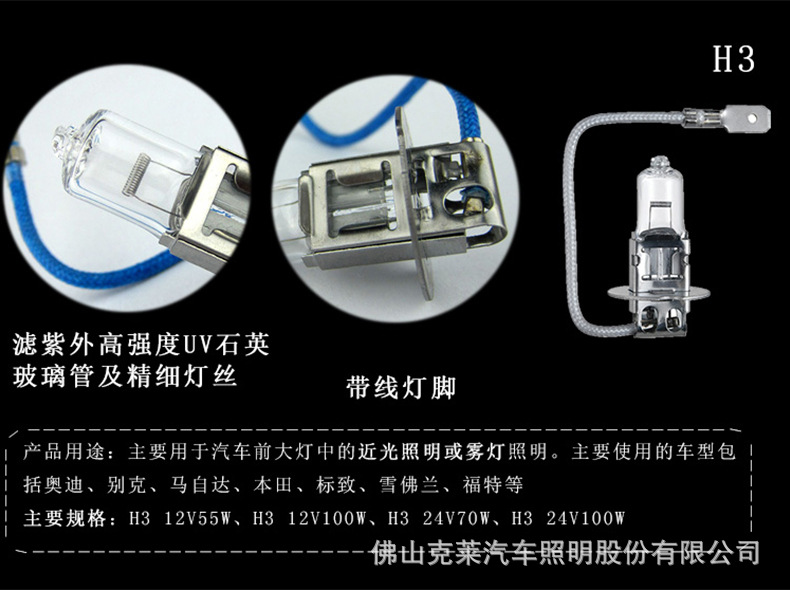 H3

滤紫外高强度UV石英玻璃管及精细灯丝

带线灯脚

产品用途：主要用于汽车前大灯中的近光照明或雾灯照明。主要使用的车型包括奥迪、别克、马自达、本田、标致、雪佛兰、福特等

主要规格：H3 12V55W、H3 12V100W、H3 24V70W、H3 24V100W

佛山克莱汽车照明股份有限公司