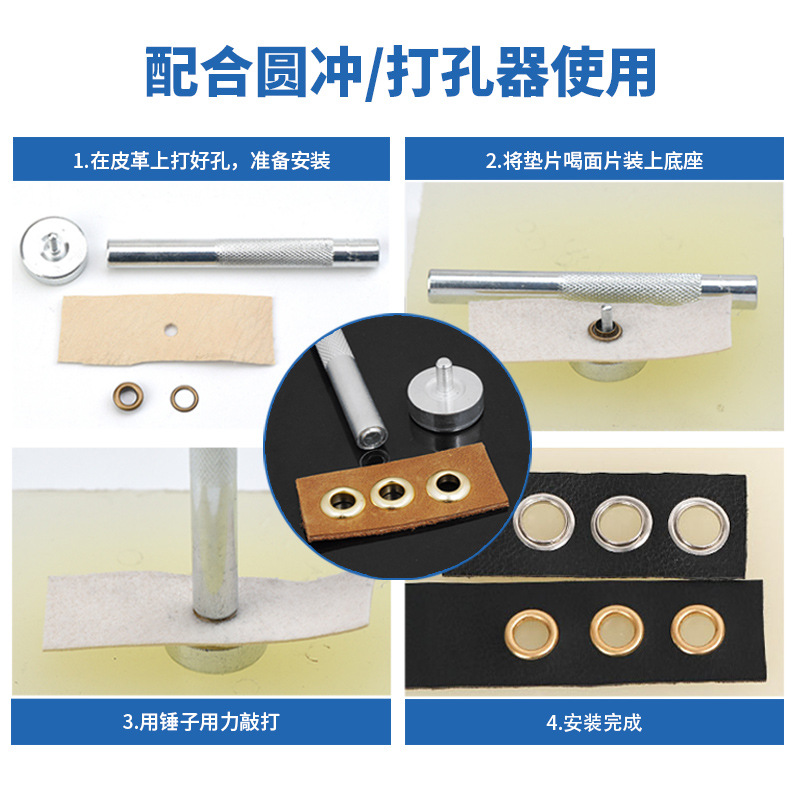 配合圆冲/打孔器使用

1.在皮革上打好孔，准备安装

2.将垫片喝面片装上底座

3.用锤子用力敲打

4.安装完成