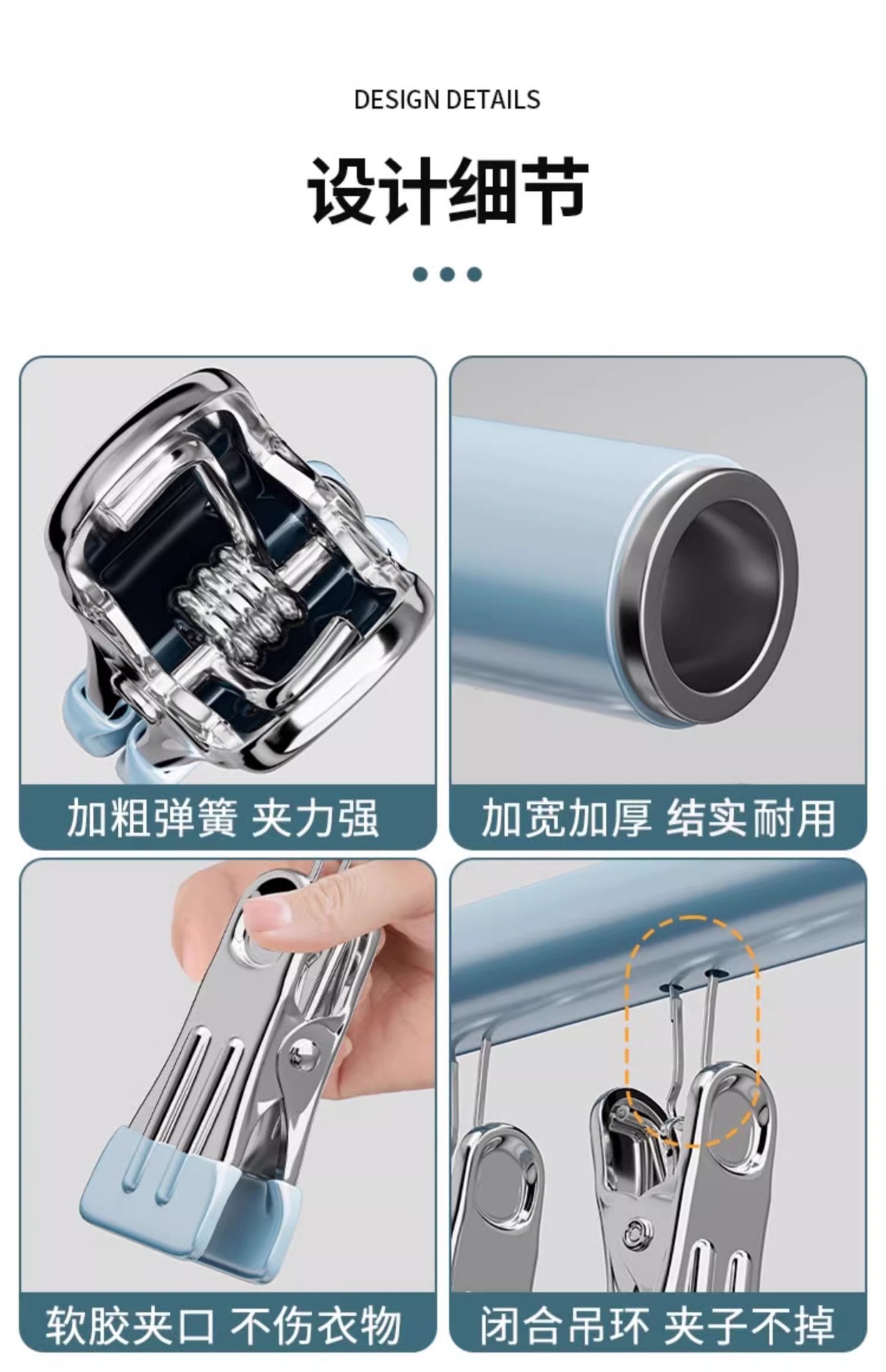 DESIGN DETAILS

设计细节

加粗弹簧 夹力强

加宽加厚 结实耐用

软胶夹口 不伤衣物

闭合吊环 夹子不掉