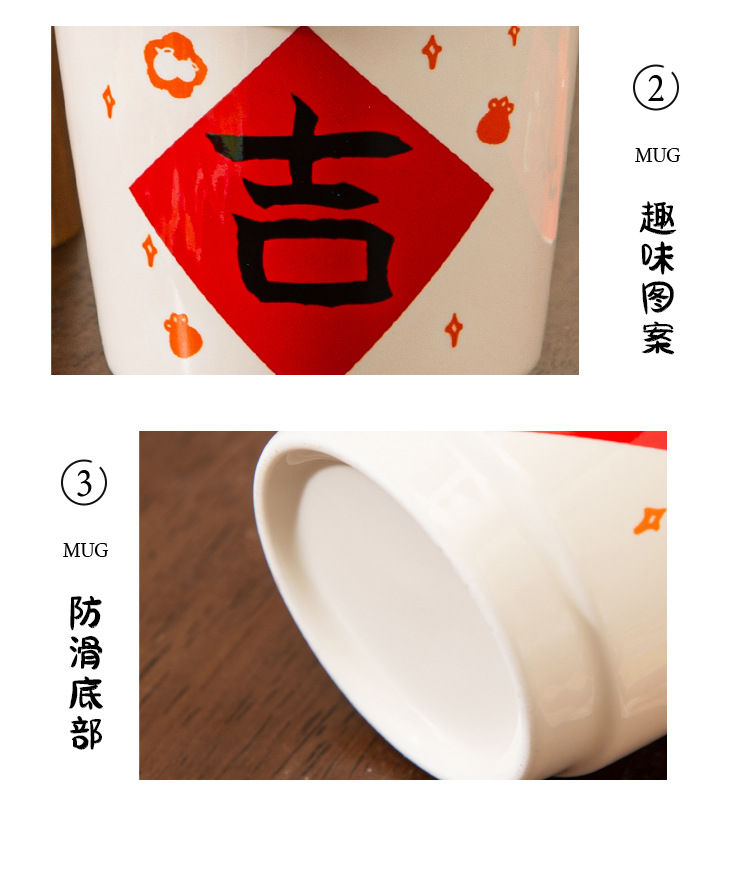 吉

②
MUG
趣味图案

③
MUG
防滑底部