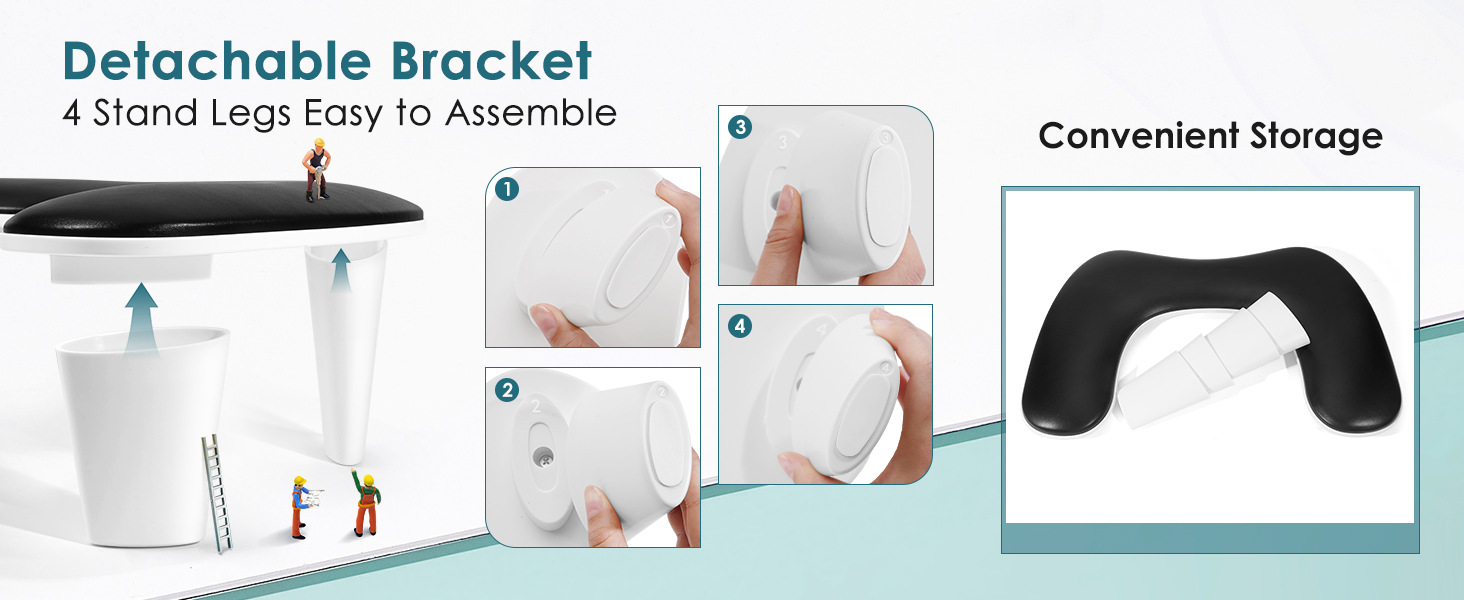 Detachable Bracket
4 Stand Legs Easy to Assemble

1

2

3

4

Convenient Storage