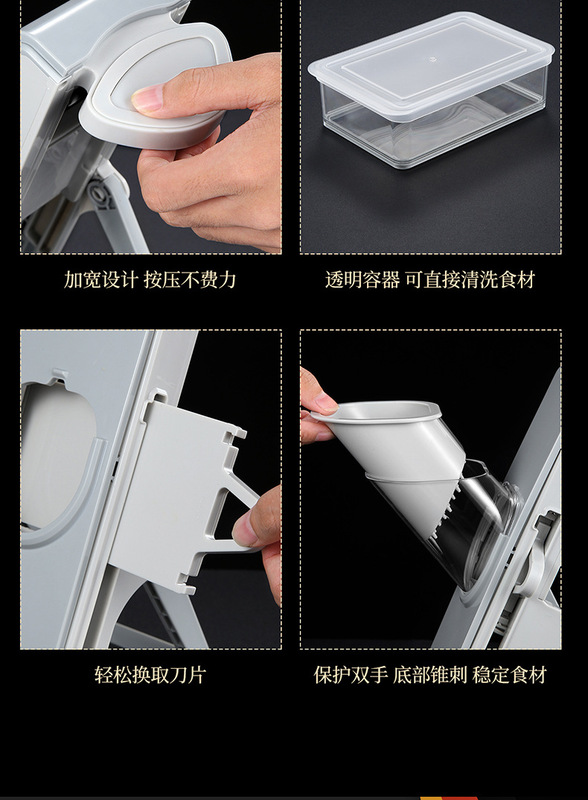 加宽设计 按压不费力

透明容器 可直接清洗食材

轻松换取刀片

保护双手 底部锥刺 稳定食材