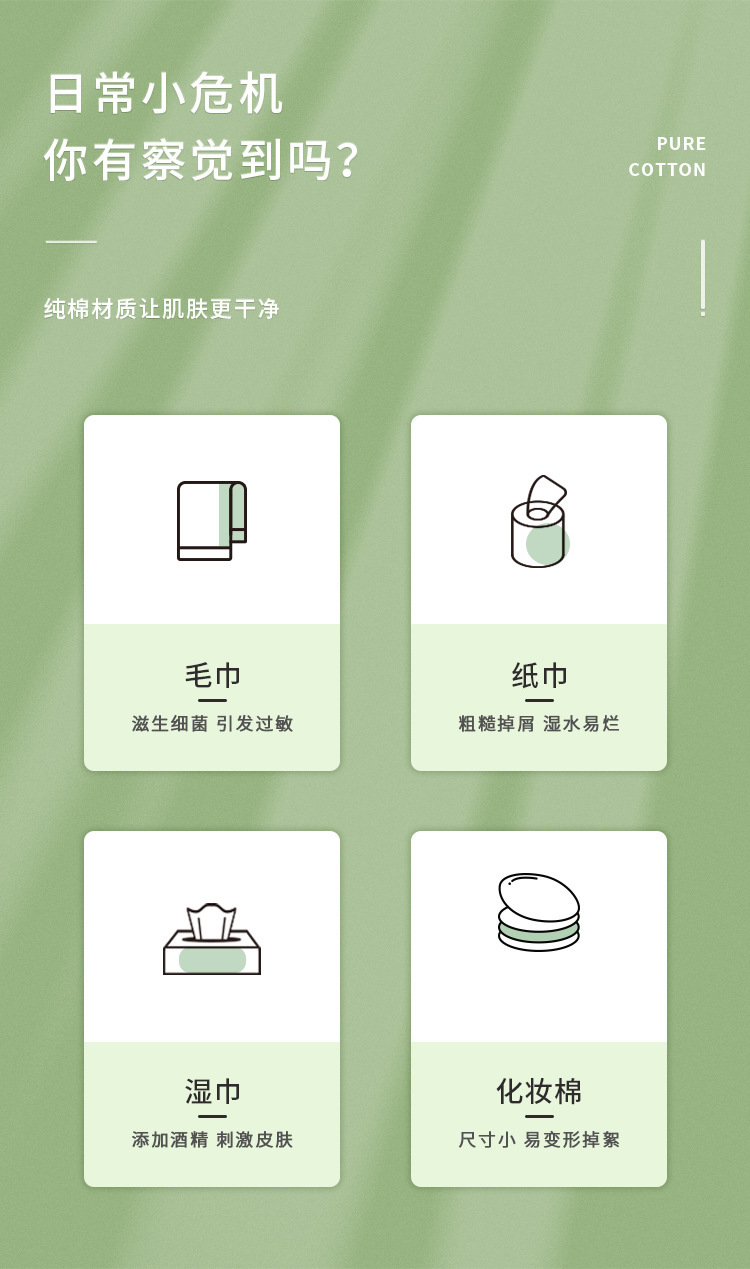 日常小危机
你有察觉到吗?

PURE
COTTON

纯棉材质让肌肤更干净

毛巾
滋生细菌 引发过敏

纸巾
粗糙掉屑 湿水易烂

湿巾
添加酒精 刺激皮肤

化妆棉
尺寸小 易变形掉絮