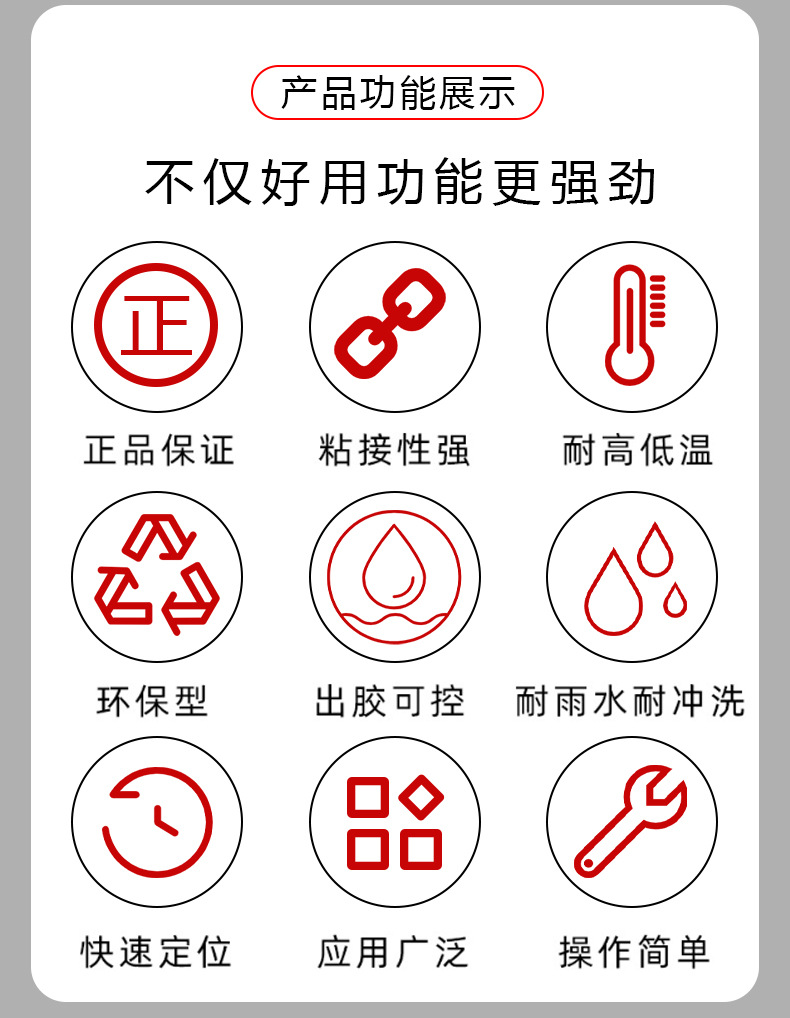 产品功能展示

不仅好用功能更强劲

正

正品保证

粘接性强

耐高低温

环保型

出胶可控

耐雨水耐冲洗

快速定位

应用广泛

操作简单