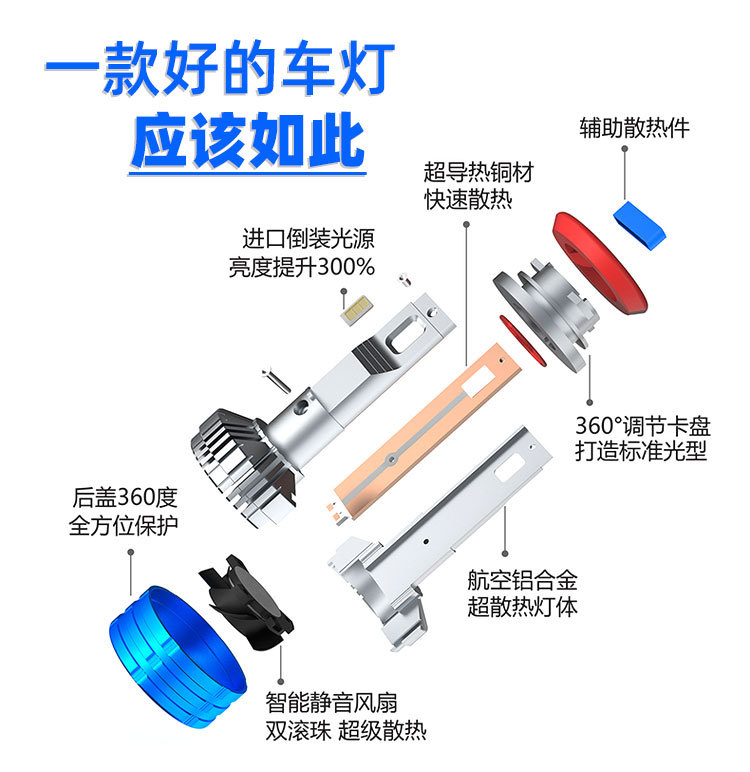 一款好的车灯
应该如此

辅助散热件

超导热铜材
快速散热

进口倒装光源
亮度提升300%

360°调节卡盘
打造标准光型

后盖360度
全方位保护

航空铝合金
超散热灯体

智能静音风扇
双滚珠 超级散热