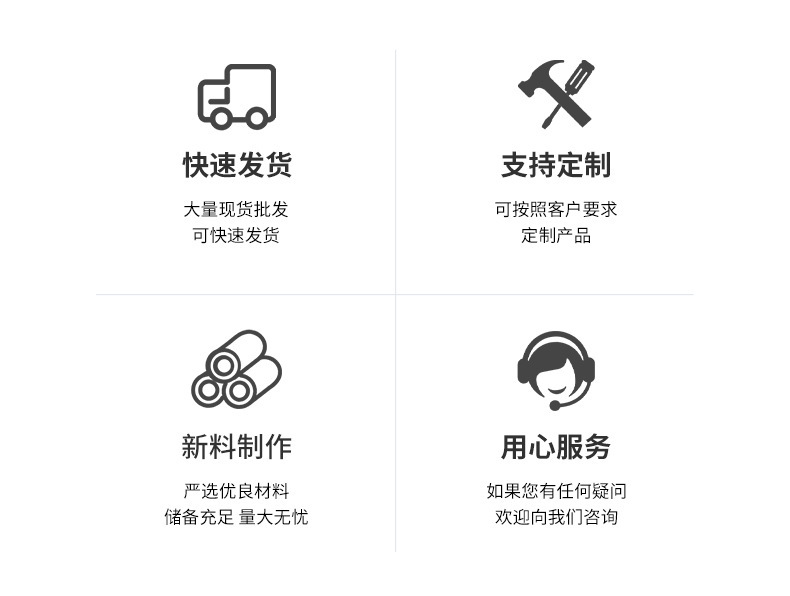 快速发货

大量现货批发
可快速发货

支持定制

可按照客户要求
定制产品

新料制作

严选优良材料
储备充足 量大无忧

用心服务

如果您有任何疑问
欢迎向我们咨询