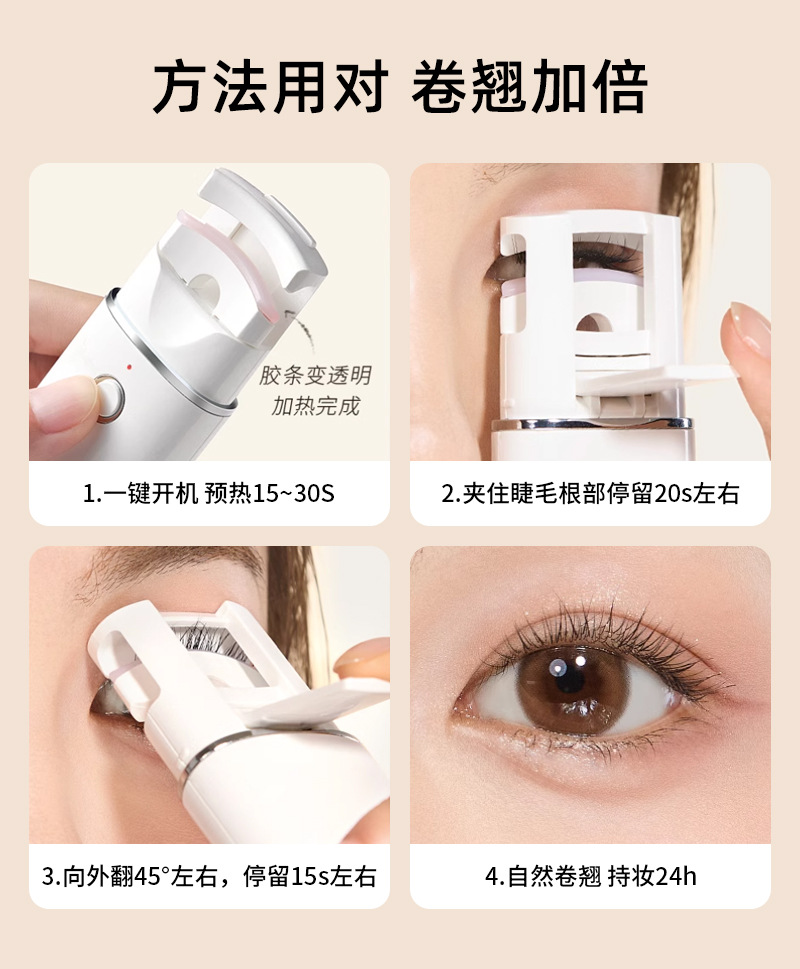 方法用对 卷翘加倍

胶条变透明
加热完成

1.一键开机 预热15~30S

2.夹住睫毛根部停留20s左右

3.向外翻45°左右，停留15s左右

4.自然卷翘 持妆24h