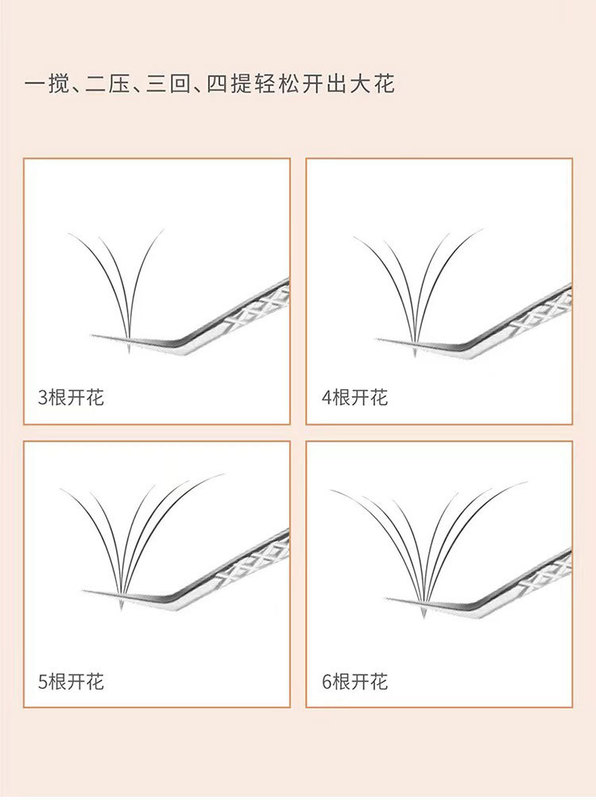 一搅、二压、三回、四提轻松开出大花

3根开花

4根开花

5根开花

6根开花