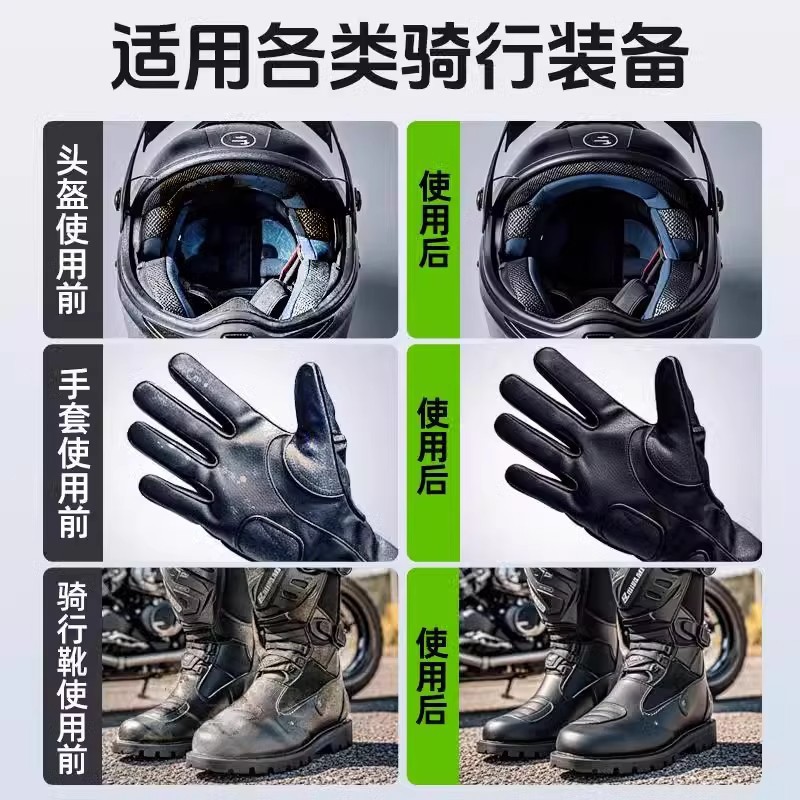 适用各类骑行装备

头盔使用前

使用后

手套使用前

使用后

骑行靴使用前

使用后