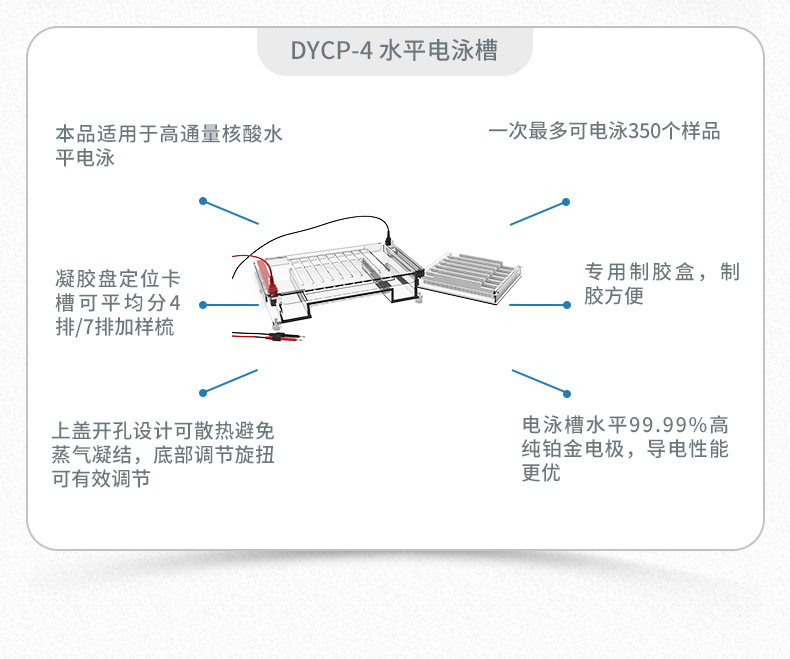 DYCP-4 水平电泳槽

本品适用于高通量核酸水平电泳

一次最多可电泳350个样品

凝胶盘定位卡槽可平均分4排/7排加样梳

专用制胶盒，制胶方便

上盖开孔设计可散热避免蒸气凝结，底部调节旋扭可有效调节

电泳槽水平99.99%高纯铂金电极，导电性能更优