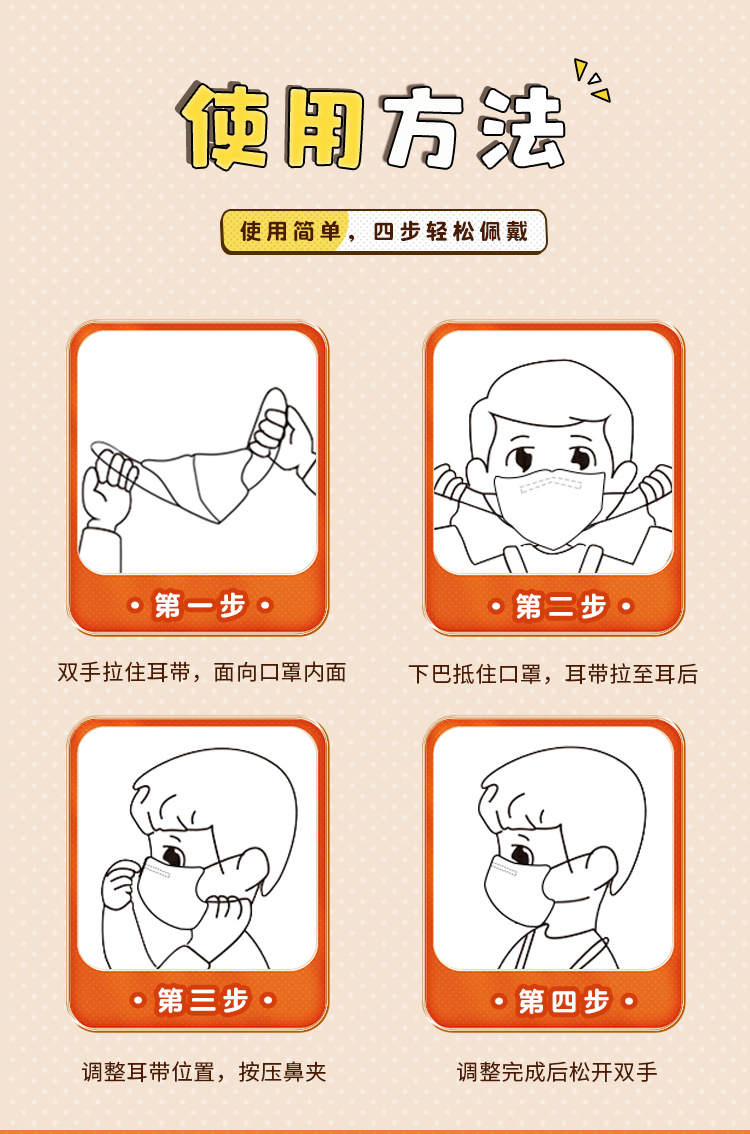 使用方法

使用简单，四步轻松佩戴

• 第一步 •

双手拉住耳带，面向口罩内面

• 第二步 •

下巴抵住口罩，耳带拉至耳后

• 第三步 •

调整耳带位置，按压鼻夹

• 第四步 •

调整完成后松开双手