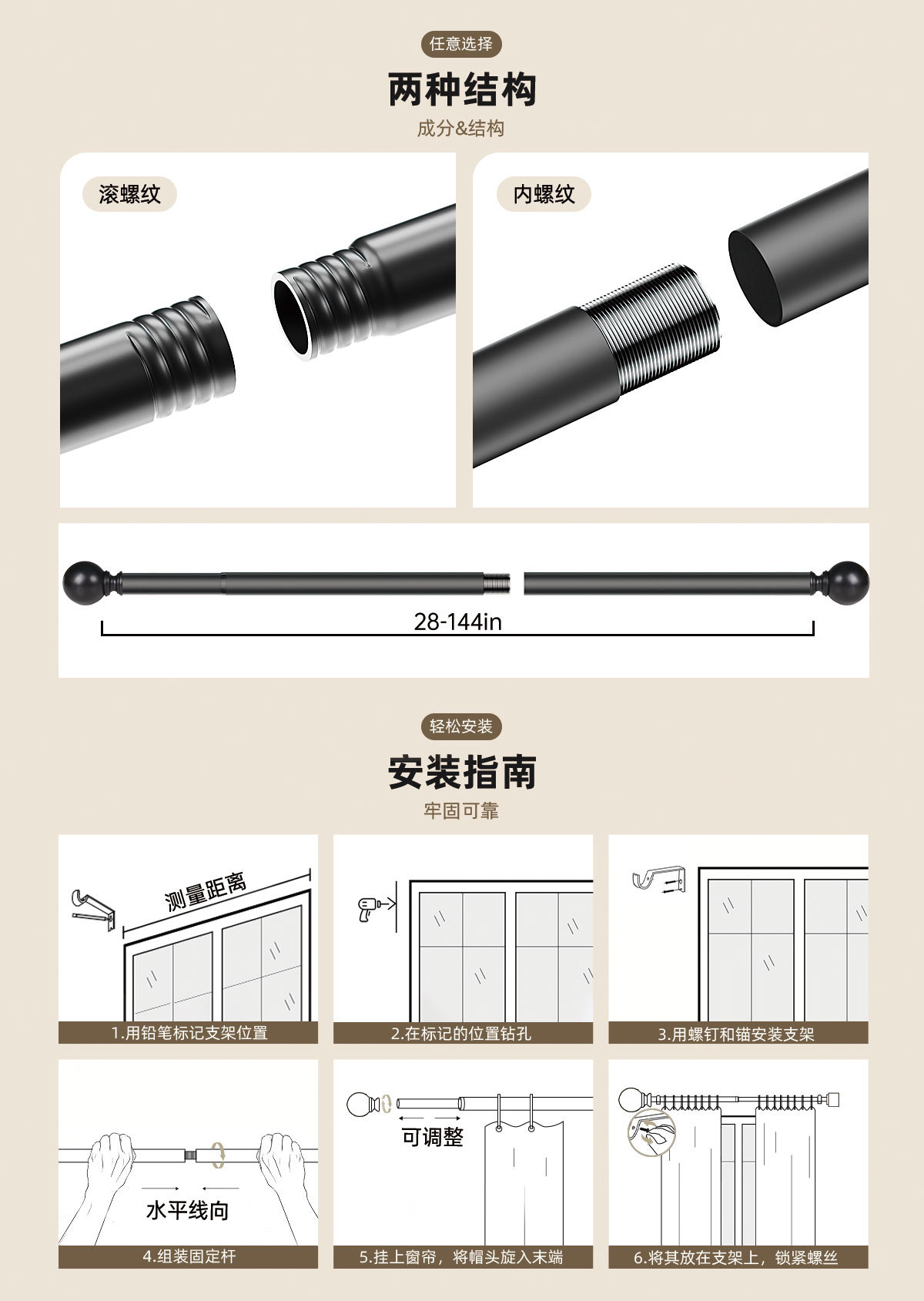 任意选择

两种结构

成分&结构

滚螺纹

内螺纹

28-144in

轻松安装

安装指南

牢固可靠

测量距离

1.用铅笔标记支架位置

2.在标记的位置钻孔

3.用螺钉和锚安装支架

水平线向

4.组装固定杆

可调整

5.挂上窗帘，将帽头旋入末端

6.将其放在支架上，锁紧螺丝