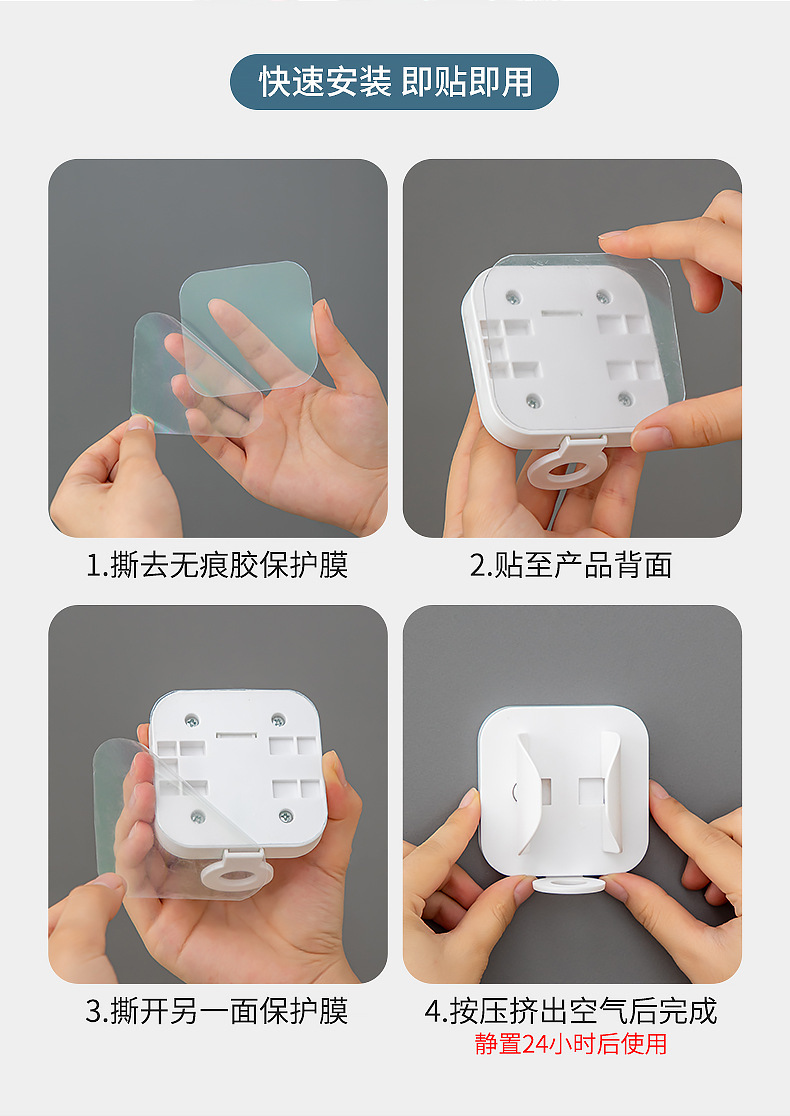 快速安装 即贴即用

1.撕去无痕胶保护膜

2.贴至产品背面

3.撕开另一面保护膜

4.按压挤出空气后完成
静置24小时后使用