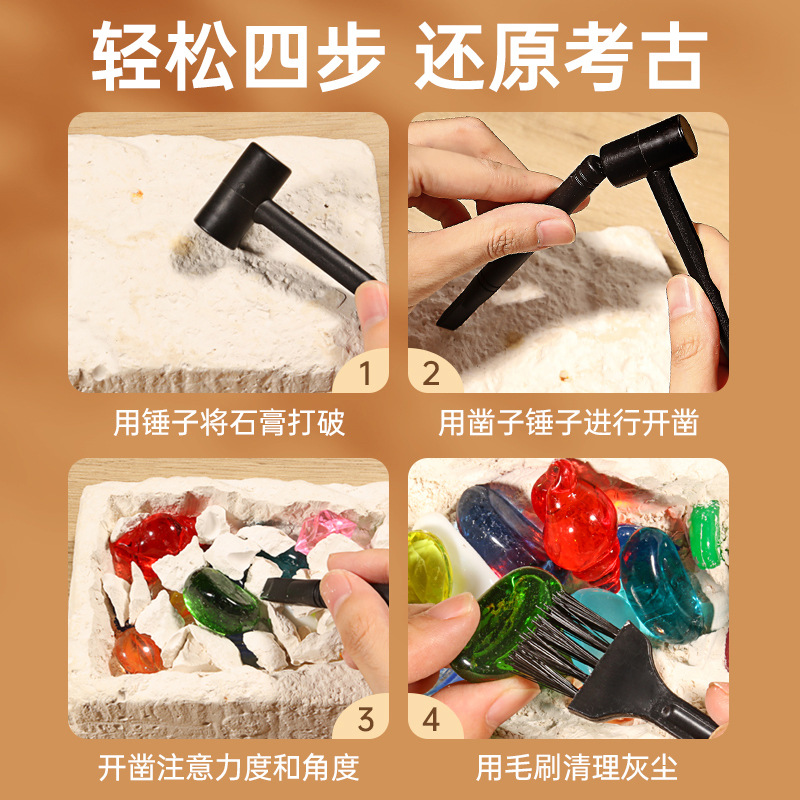 轻松四步 还原考古

1
用锤子将石膏打破

2
用凿子锤子进行开凿

3
开凿注意力度和角度

4
用毛刷清理灰尘