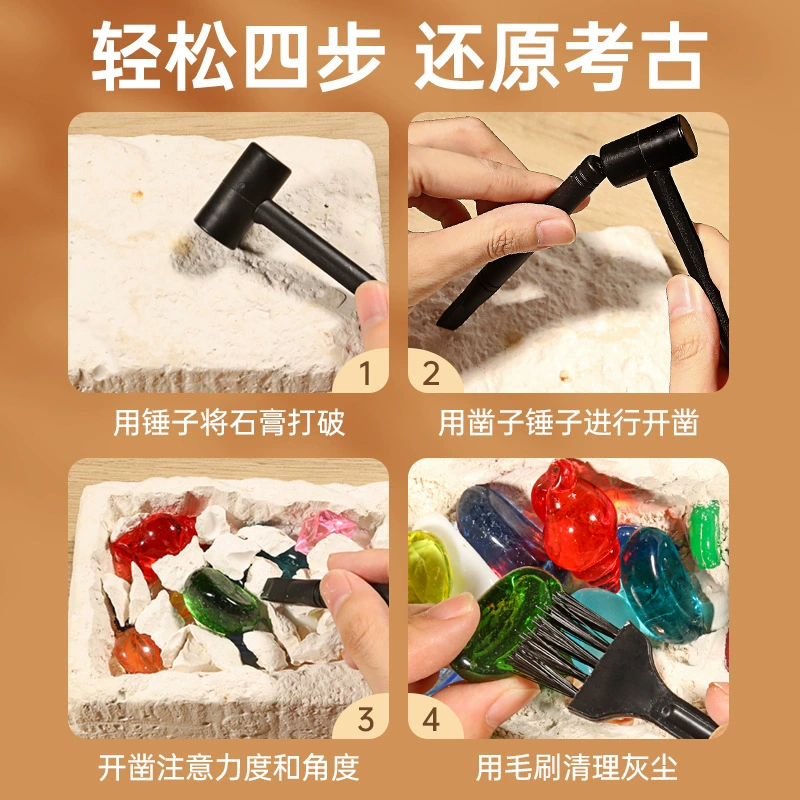 轻松四步 还原考古

1
用锤子将石膏打破

2
用凿子锤子进行开凿

3
开凿注意力度和角度

4
用毛刷清理灰尘