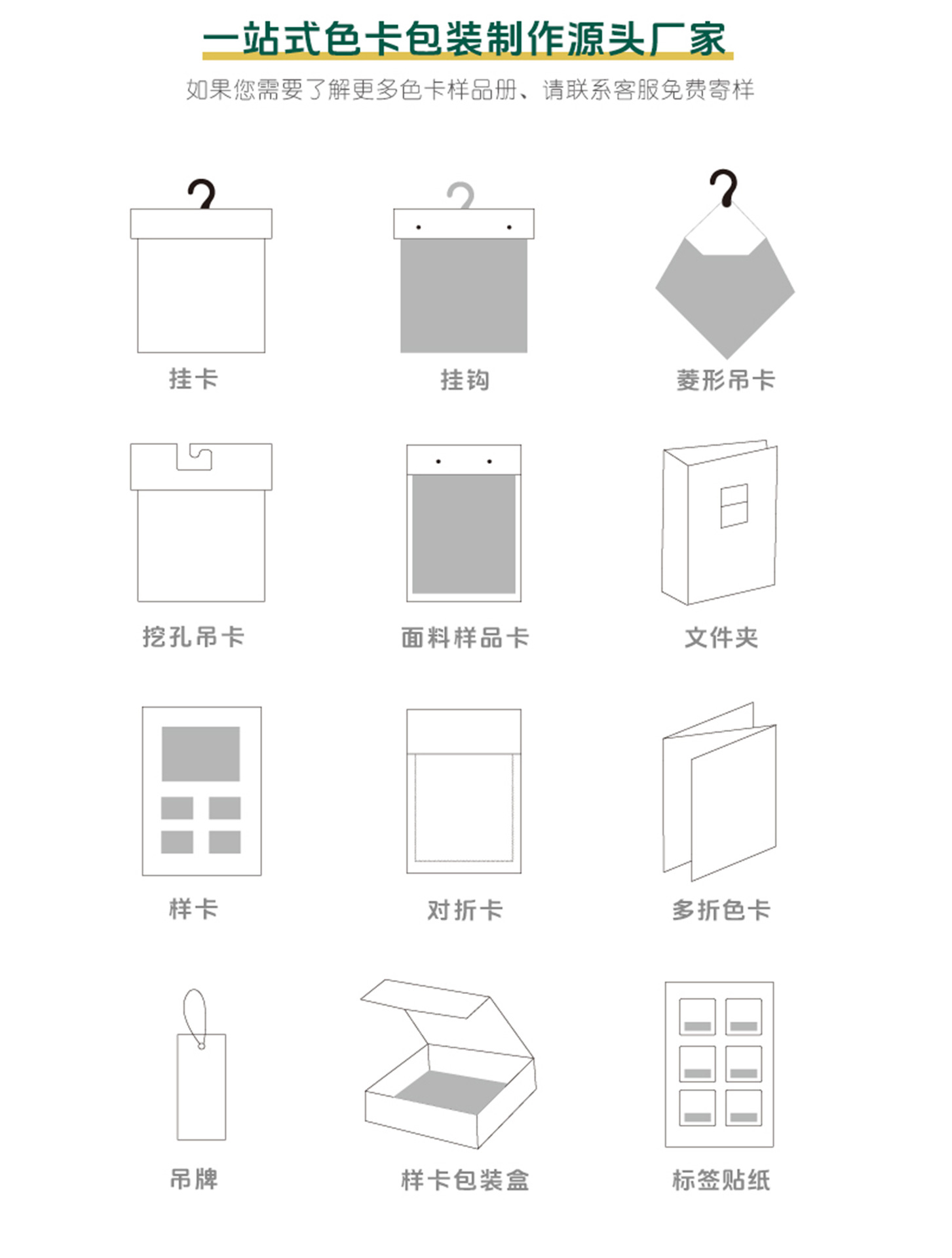 一站式色卡包装制作源头厂家

如果您需要了解更多色卡样品册、请联系客服免费寄样

挂卡

挂钩

菱形吊卡

挖孔吊卡

面料样品卡

文件夹

样卡

对折卡

多折色卡

吊牌

样卡包装盒

标签贴纸