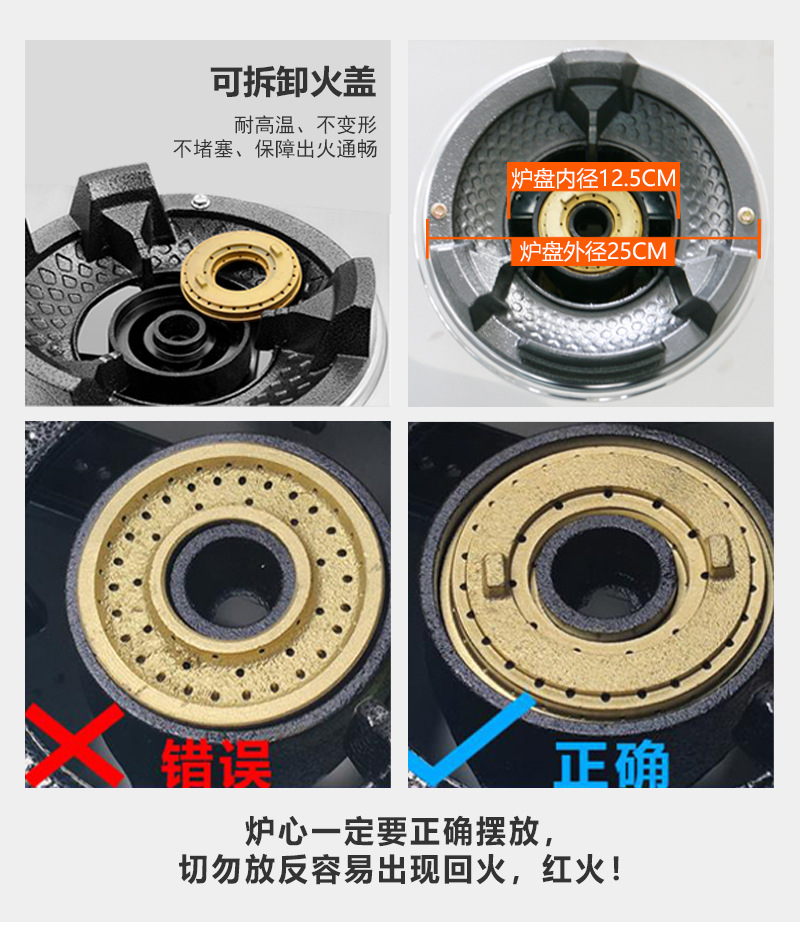 可拆卸火盖

耐高温、不变形
不堵塞、保障出火通畅

炉盘内径12.5CM

炉盘外径25CM

错误

正确

炉心一定要正确摆放,
切勿放反容易出现回火,红火!