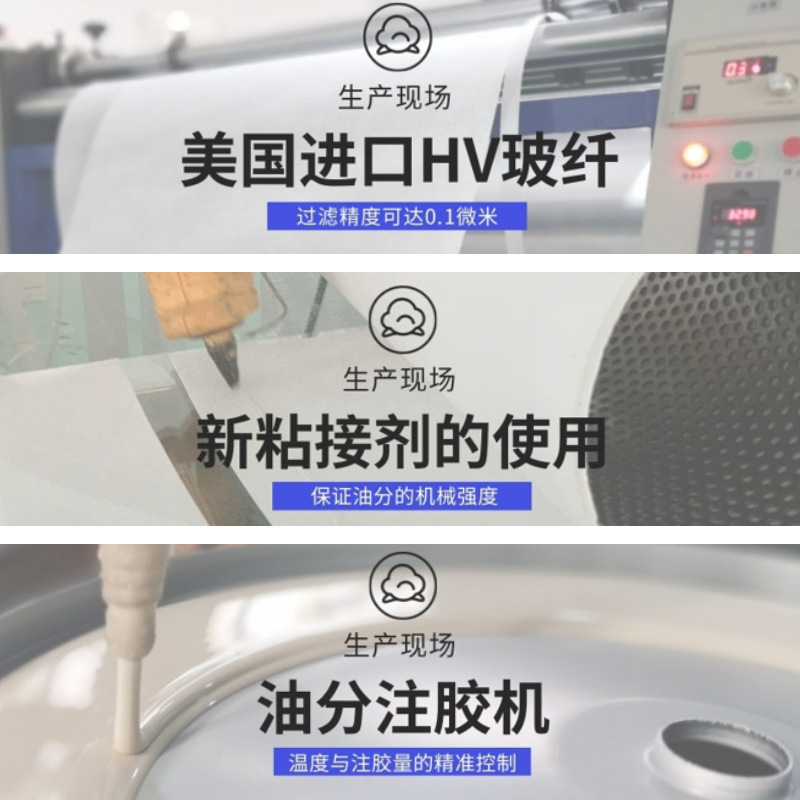 生产现场

美国进口HV玻纤

过滤精度可达0.1微米

生产现场

新粘接剂的使用

保证油分的机械强度

生产现场

油分注胶机

温度与注胶量的精准控制