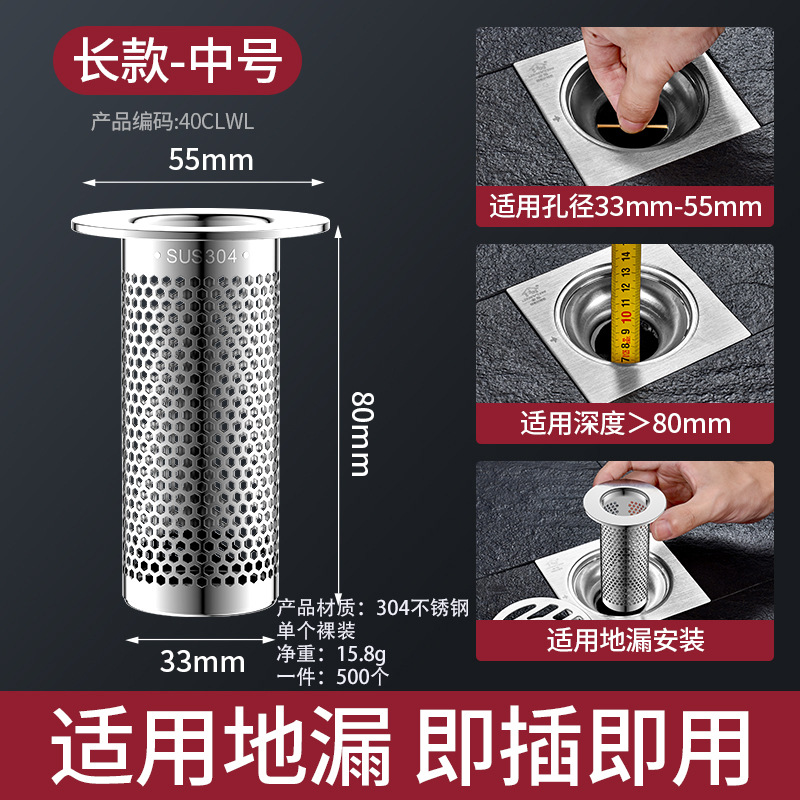 长款-中号

产品编码:40CLWL

55mm

SUS304

80mm

33mm

产品材质：304不锈钢
单个裸装
净重：15.8g
一件：500个

适用孔径33mm-55mm

7 8 9 10 11 12 13 14

适用深度＞80mm

适用地漏安装

适用地漏 即插即用