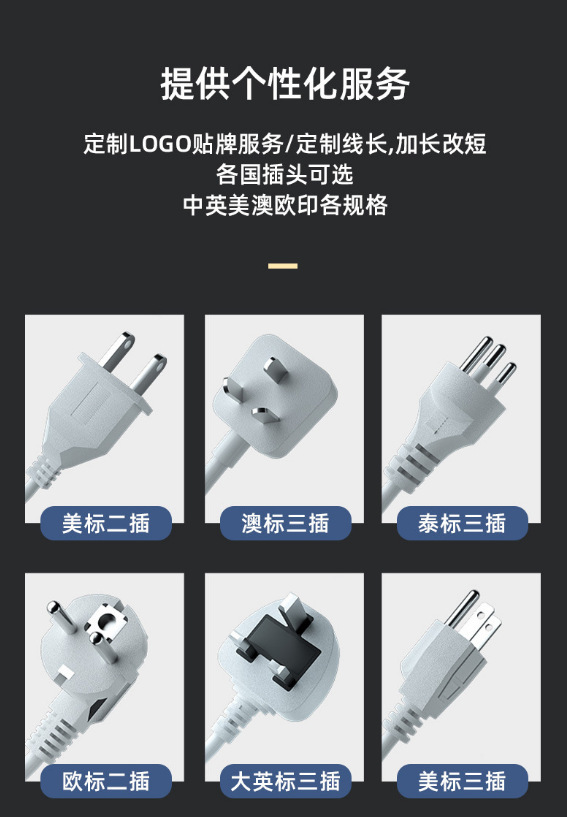 提供个性化服务

定制LOGO贴牌服务/定制线长,加长改短
各国插头可选
中英美澳欧印各规格

美标二插

澳标三插

泰标三插

欧标二插

大英标三插

美标三插