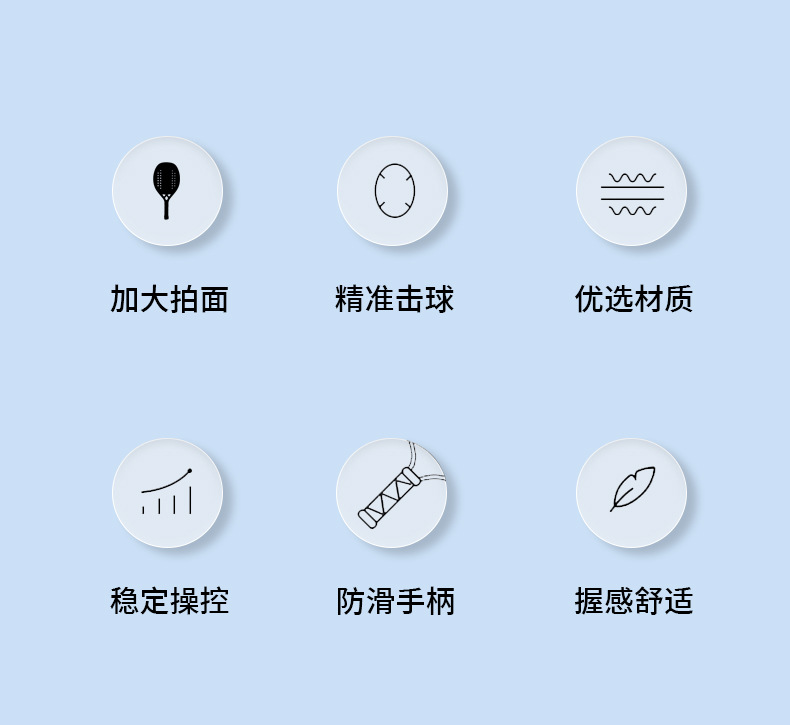 加大拍面

精准击球

优选材质

稳定操控

防滑手柄

握感舒适